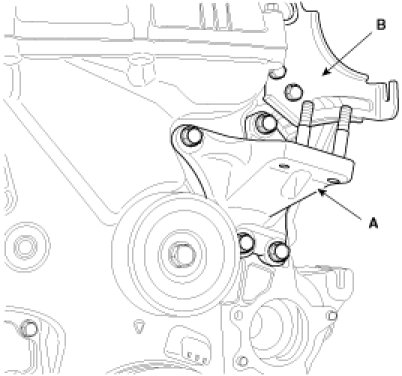 B

A