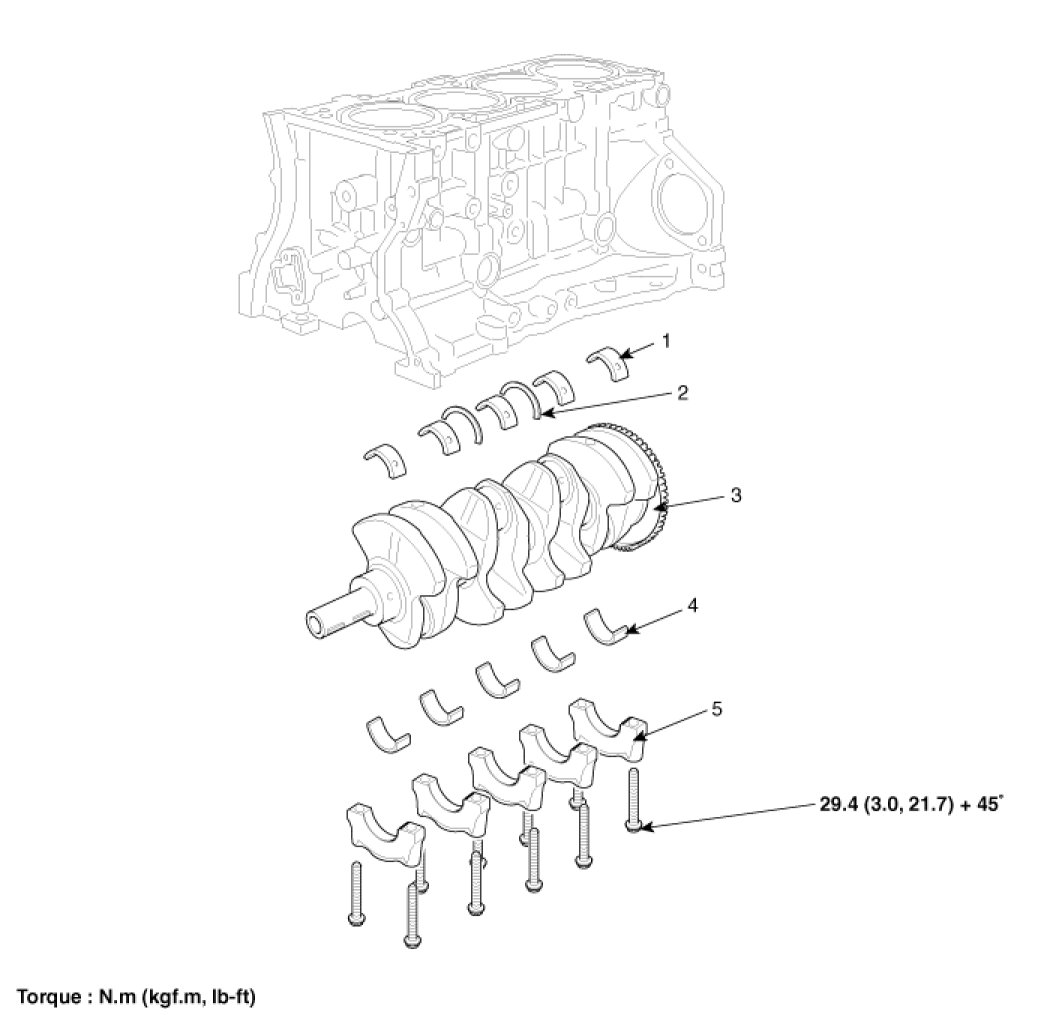 1
2
3
4
5
29.4 (3.0, 21.7) + 45˚

Torque : N.m (kgf.m, lb-ft)