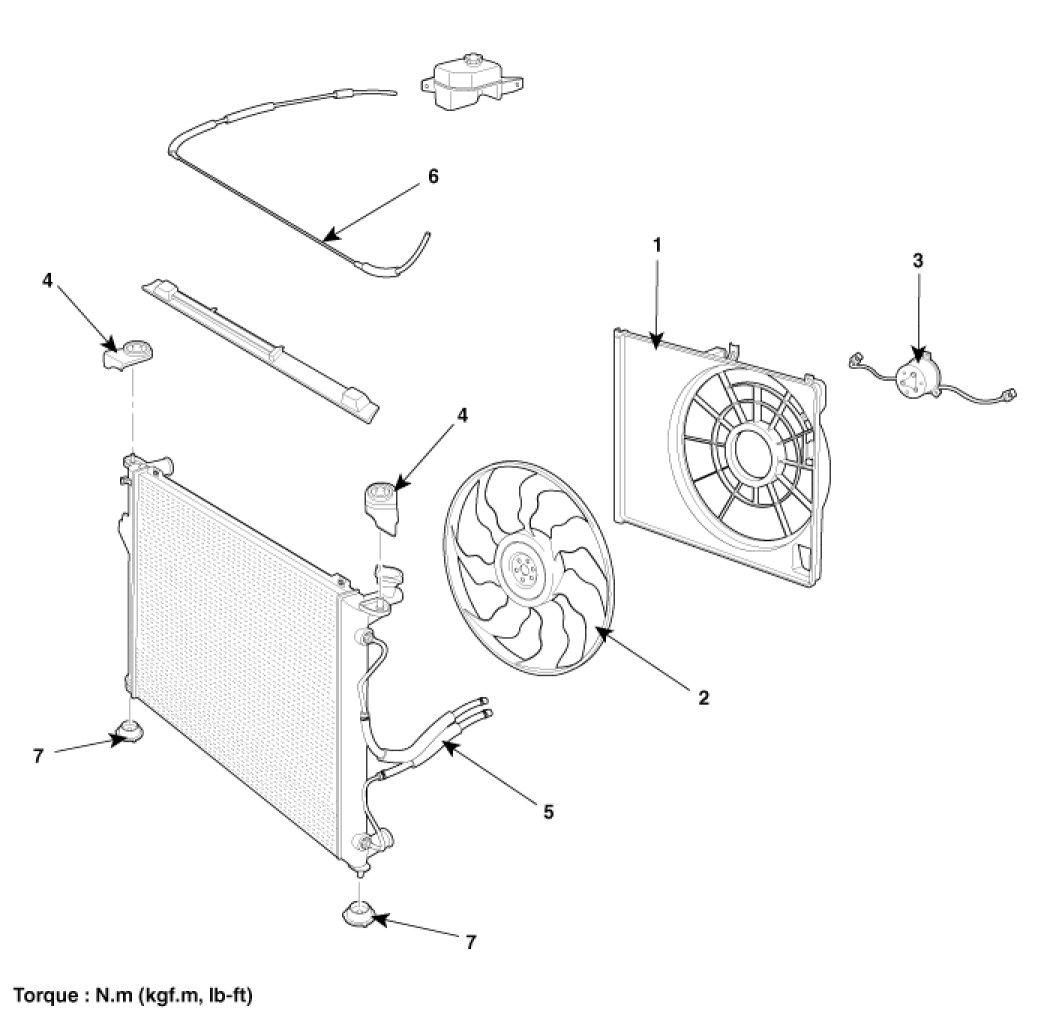 6

1

3

4

4

2

7

5

7

Torque : N.m (kgf.m, lb-ft)