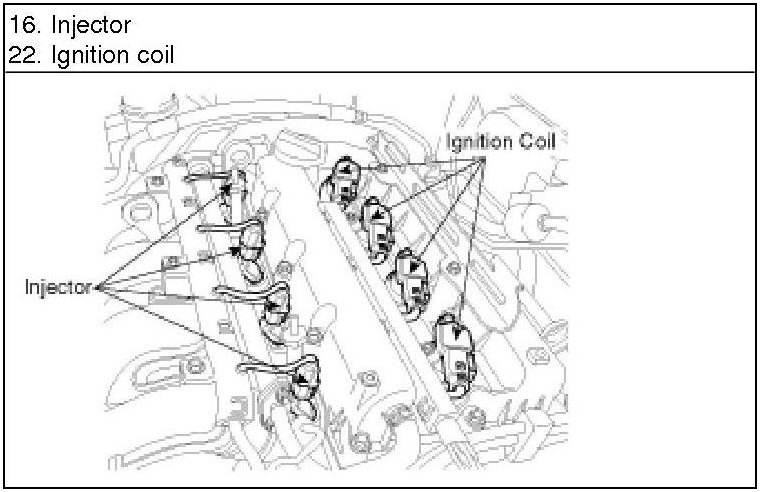 16. Injector
22. Ignition coil

Ignition Coil

Injector