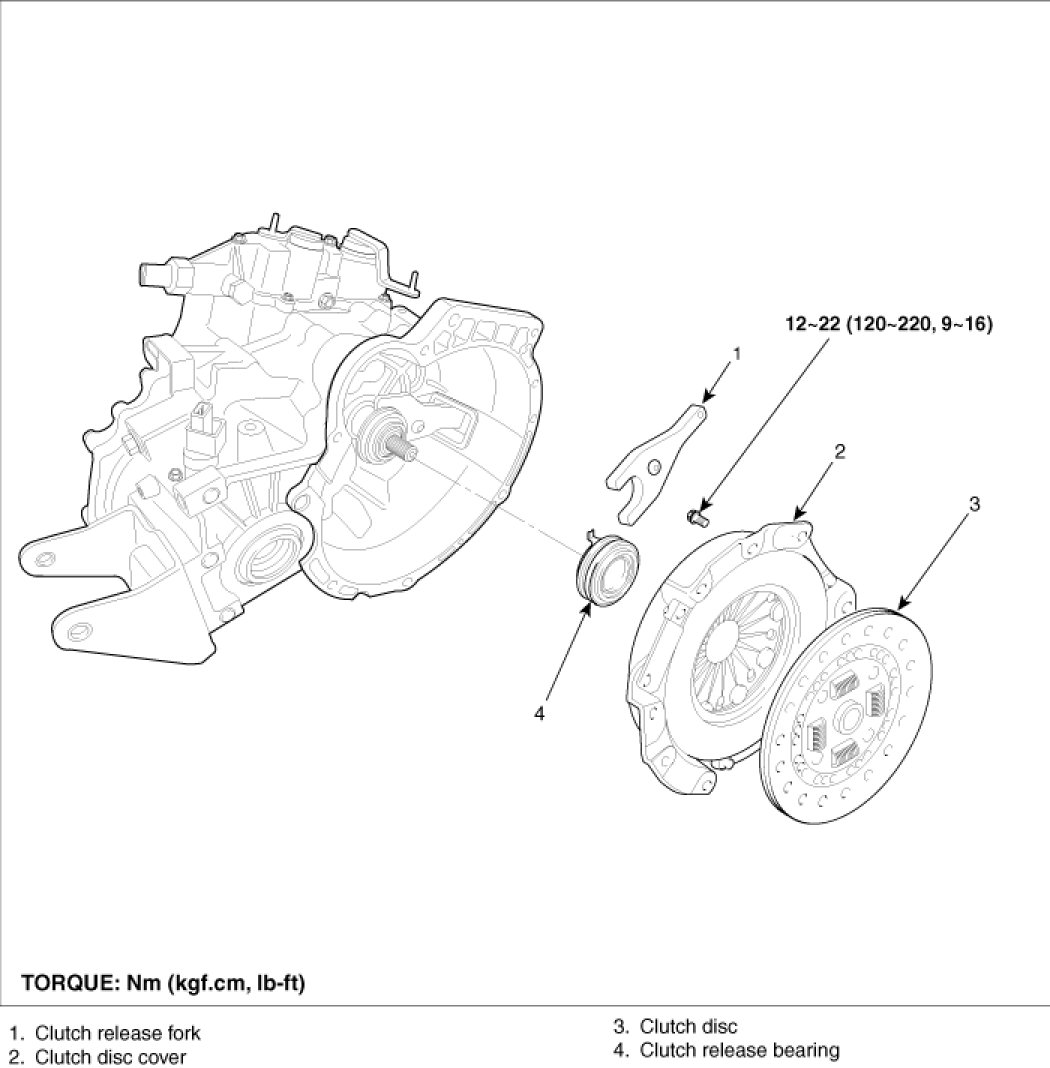 12~22 (120~220, 9~16)

1

2

3

4

TORQUE: Nm (kgf.cm, lb-ft)

1. Clutch release fork
2. Clutch disc cover

3. Clutch disc
4. Clutch release bearing