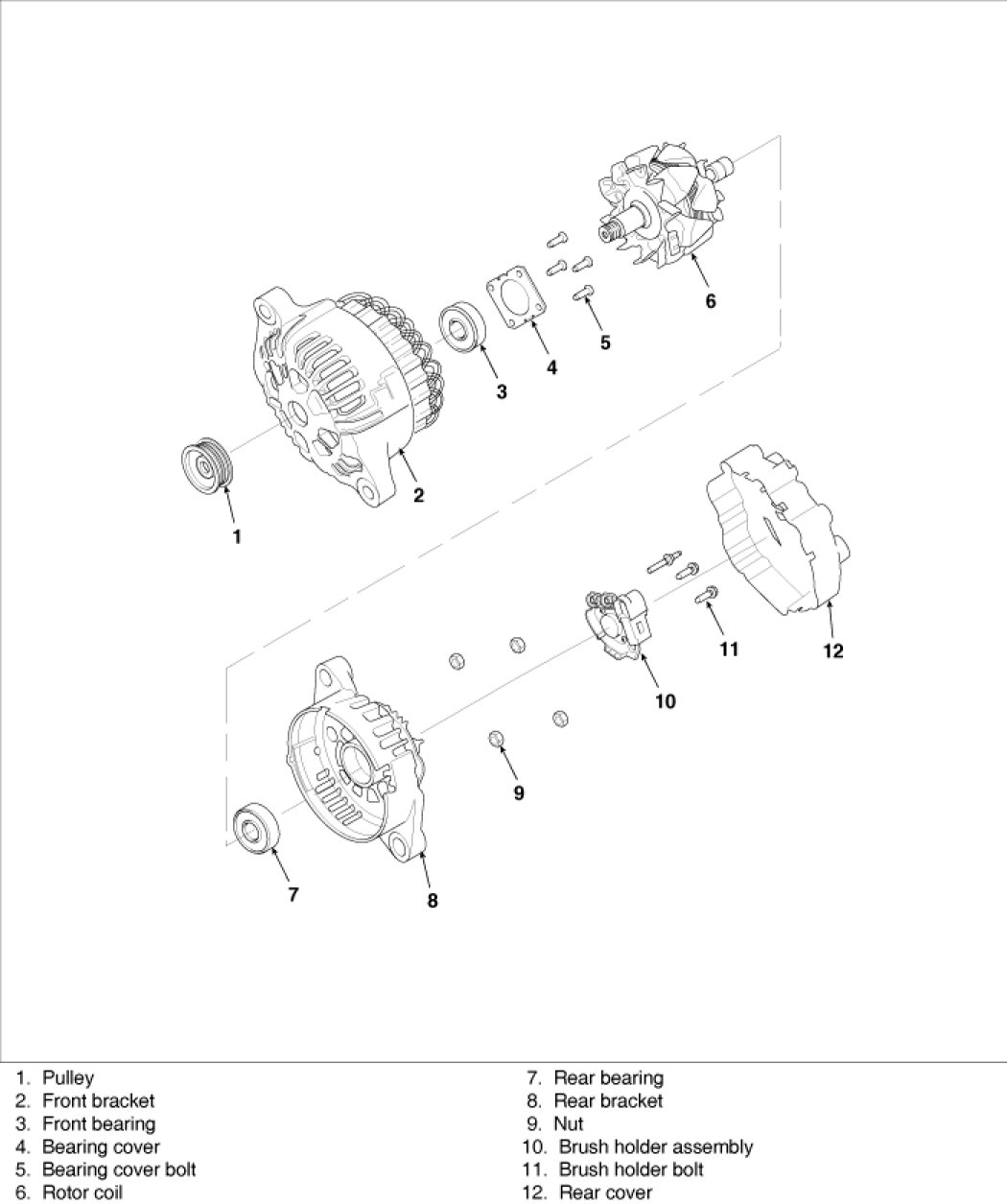 6

5

4

3

2

1

12

11

10

9

7

8

1. Pulley
2. Front bracket
3. Front bearing
4. Bearing cover
5. Bearing cover bolt
6. Rotor coil

7. Rear bearing
8. Rear bracket
9. Nut
10. Brush holder assembly
11. Brush holder bolt
12. Rear cover