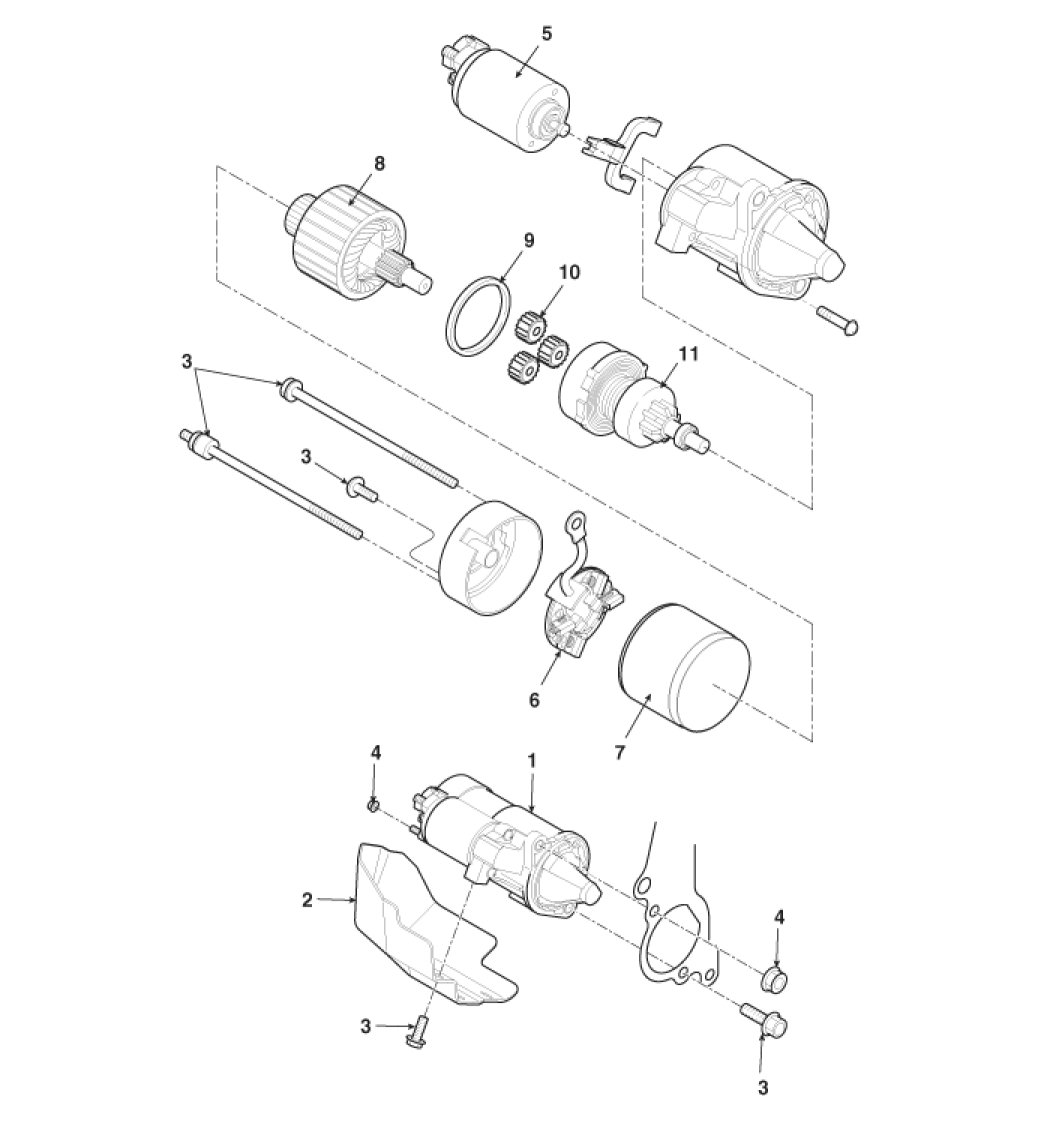 5
8
9
10
11
3
3
6
7
4
1
2
4
3
3