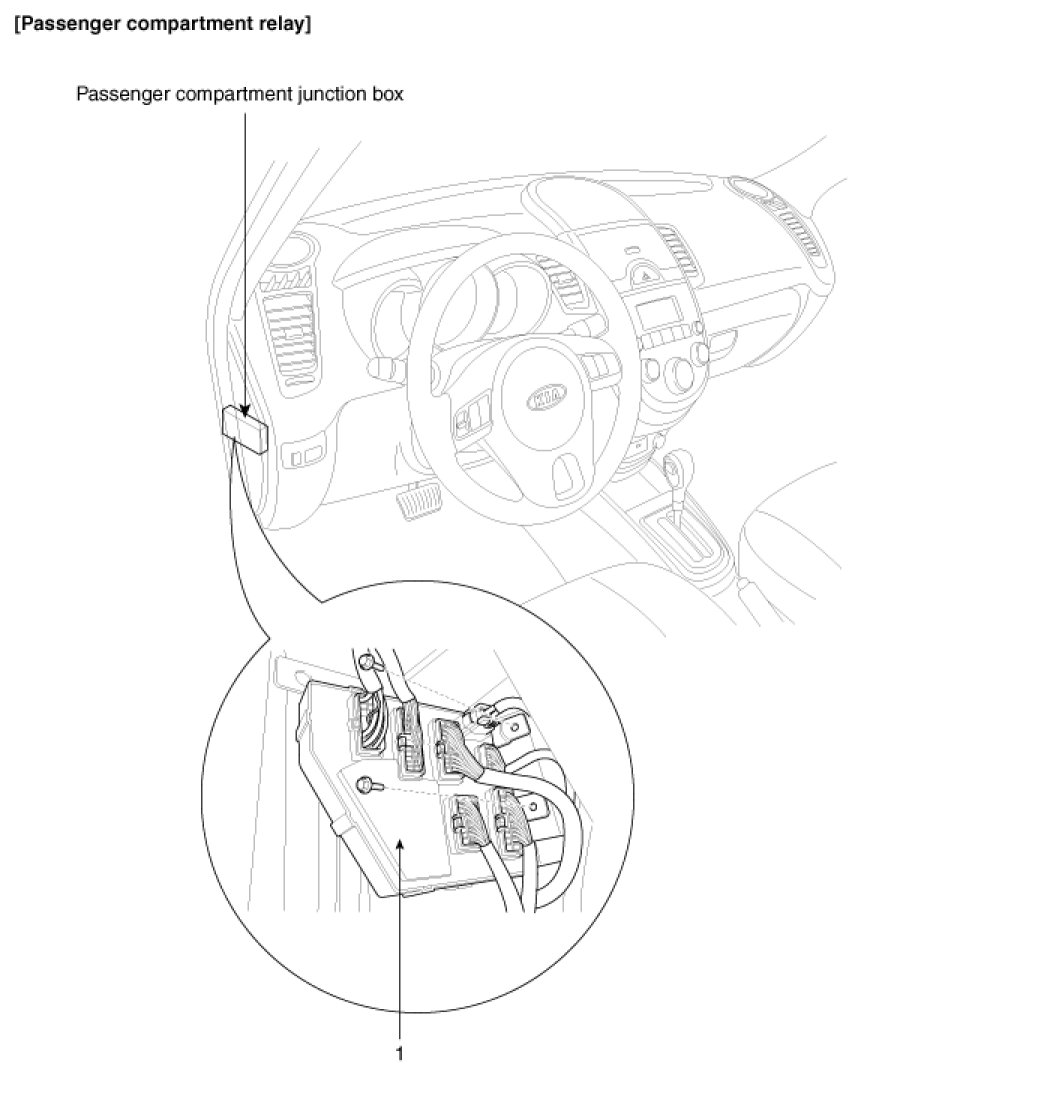 [Passenger compartment relay]

Passenger compartment junction box

KIA

1