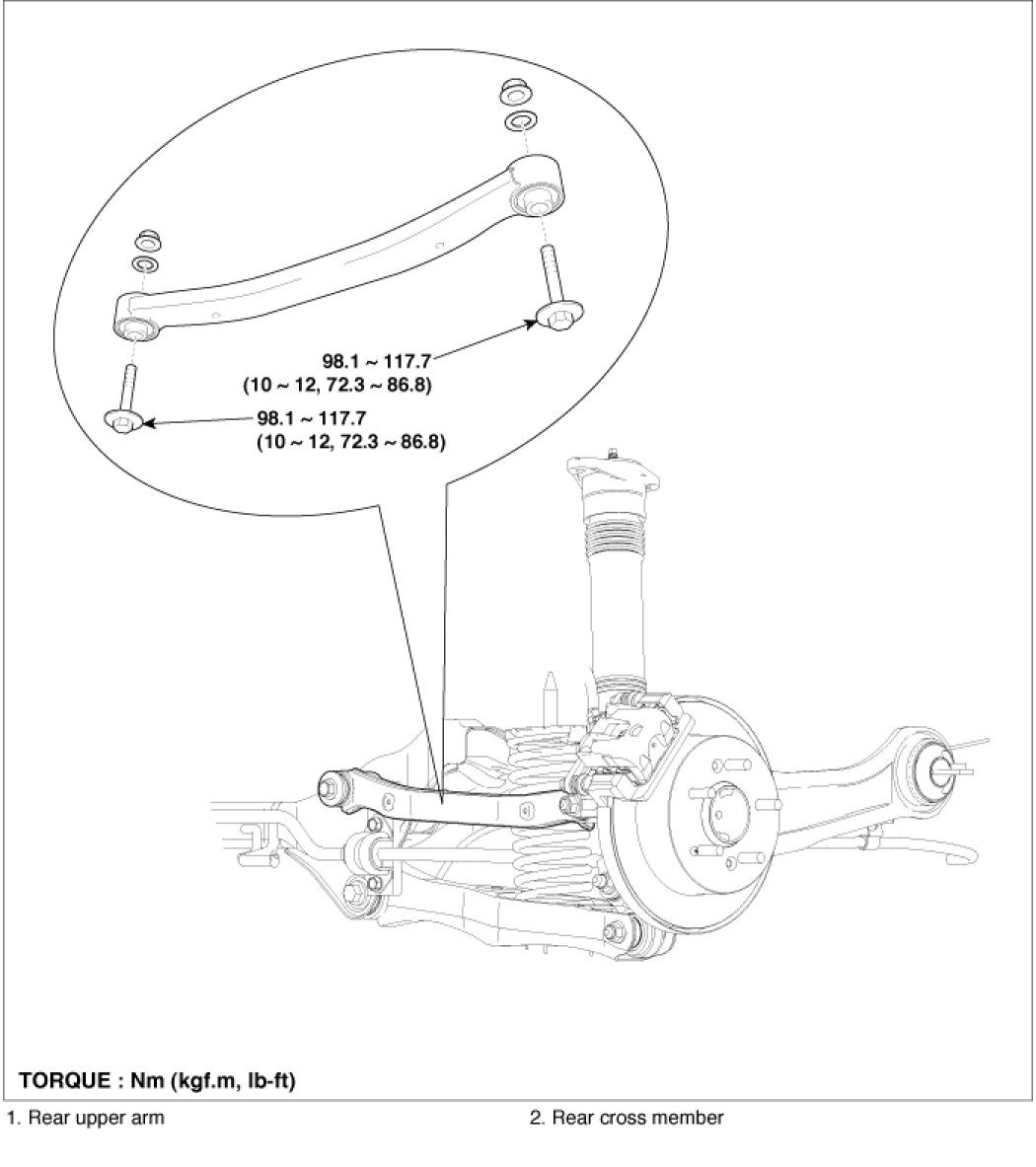 98.1 ~ 117.7
(10 ~ 12, 72.3 ~ 86.8)

98.1 ~ 117.7
(10 ~ 12, 72.3 ~ 86.8)

TORQUE : Nm (kgf.m, lb-ft)

1. Rear upper arm

2. Rear cross member