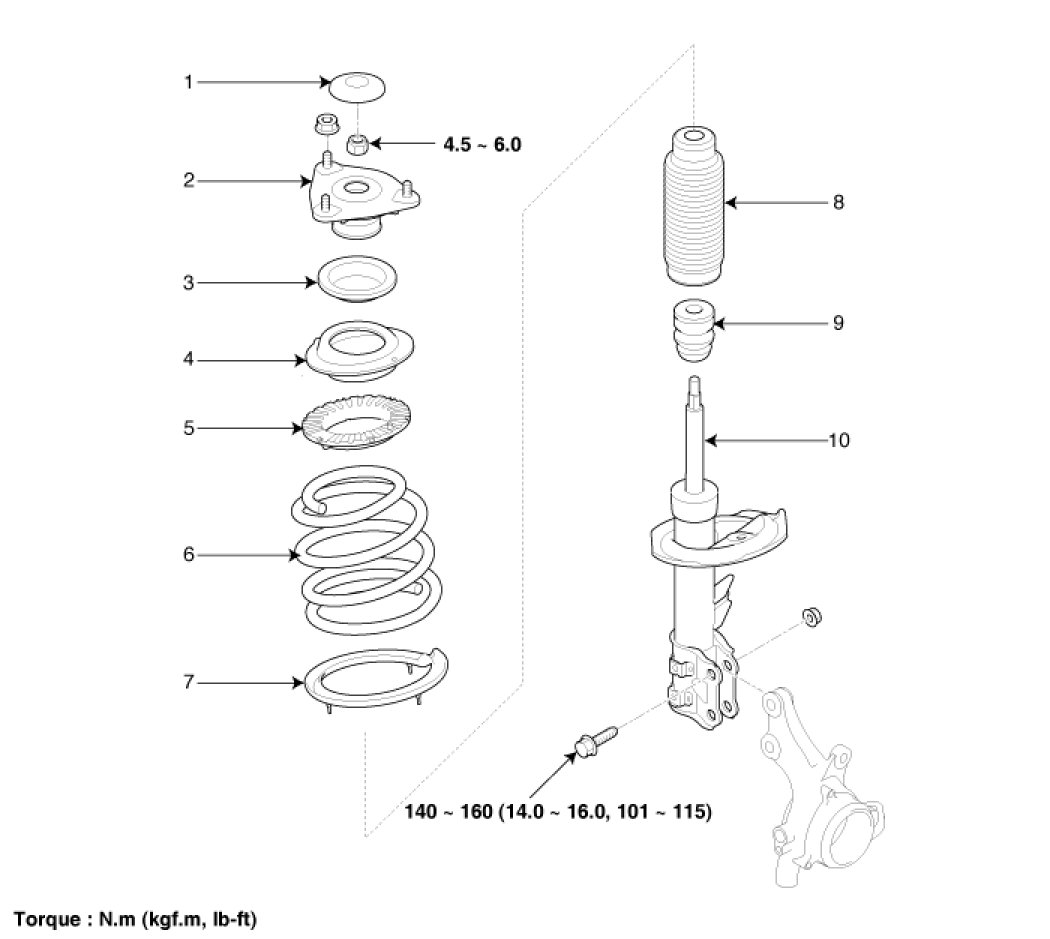 1

4.5 ~ 6.0

2

3

4

5

6

7

8

9

10

140 ~ 160 (14.0 ~ 16.0, 101 ~ 115)

Torque : N.m (kgf.m, lb-ft)