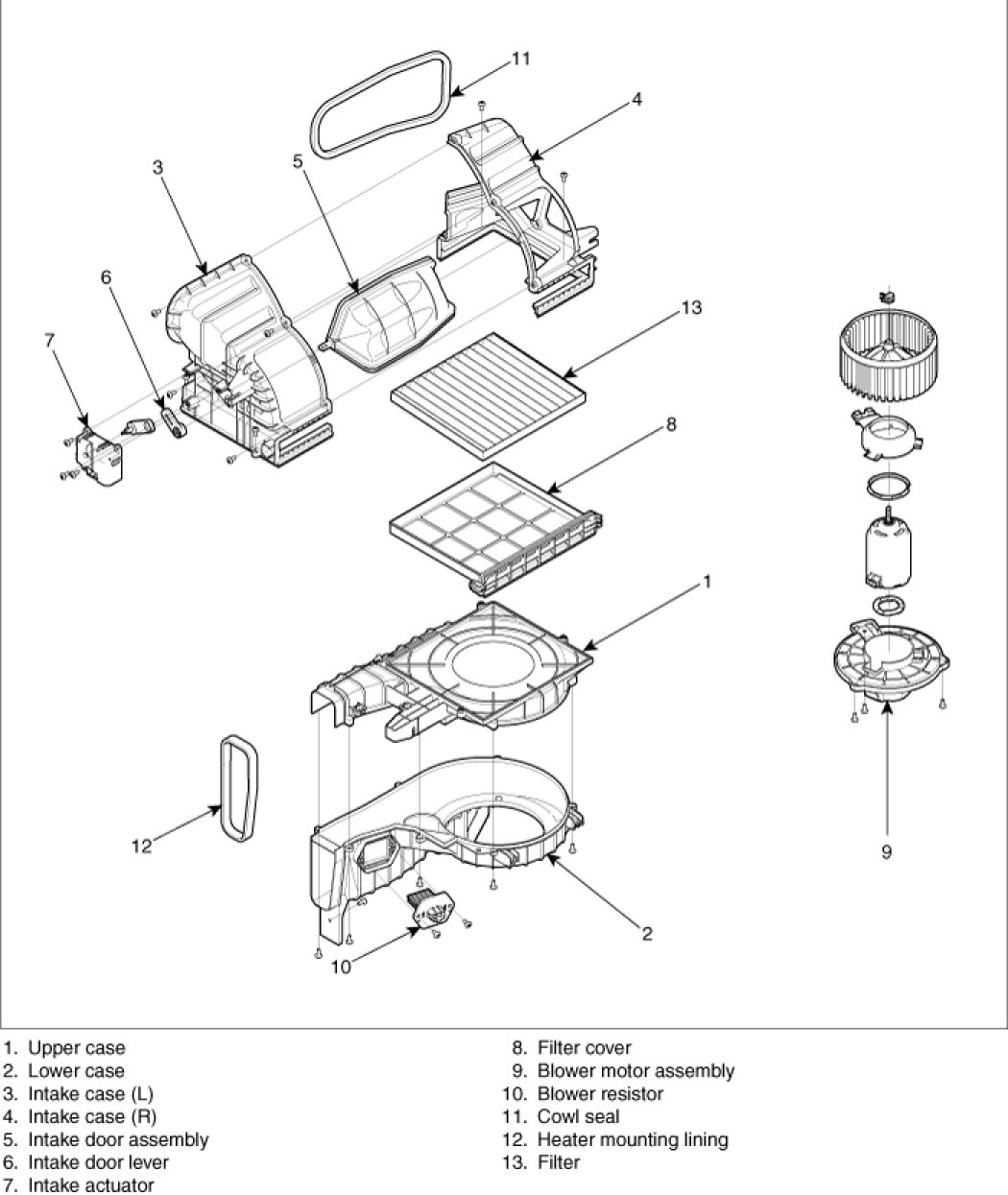 11
4
3
5
6
7
13
8
1
12
9
2
10

1. Upper case
2. Lower case
3. Intake case (L)
4. Intake case (R)
5. Intake door assembly
6. Intake door lever
7. Intake actuator

8. Filter cover
9. Blower motor assembly
10. Blower resistor
11. Cowl seal
12. Heater mounting lining
13. Filter