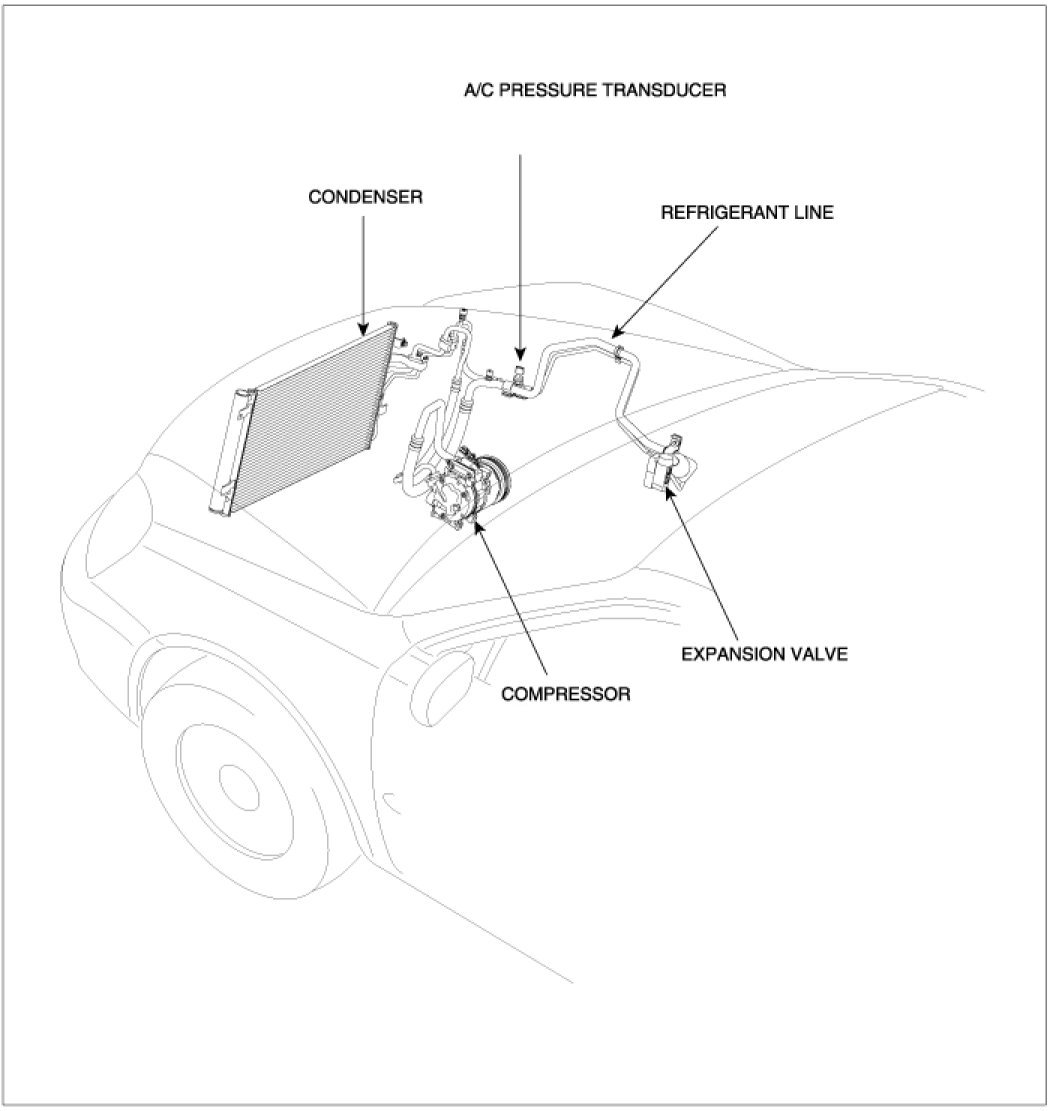 A/C PRESSURE TRANSDUCER

CONDENSER

REFRIGERANT LINE

EXPANSION VALVE

COMPRESSOR