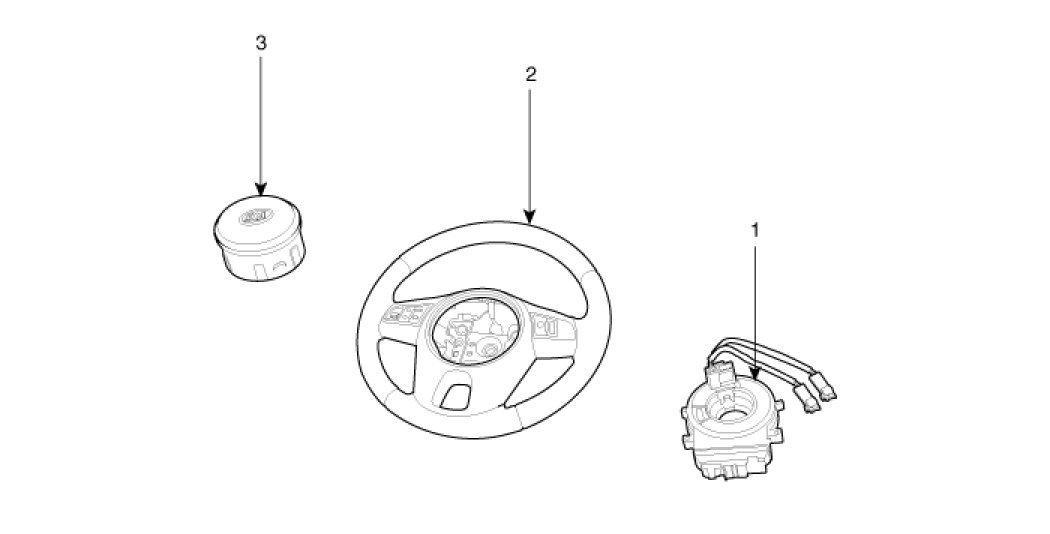 3

2

1