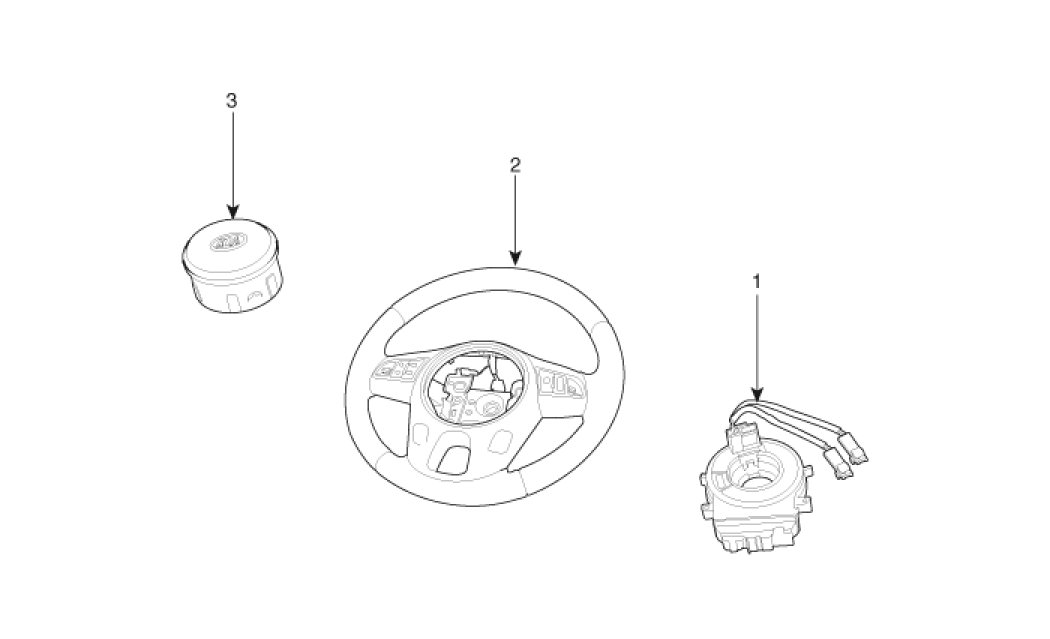 3

2

1