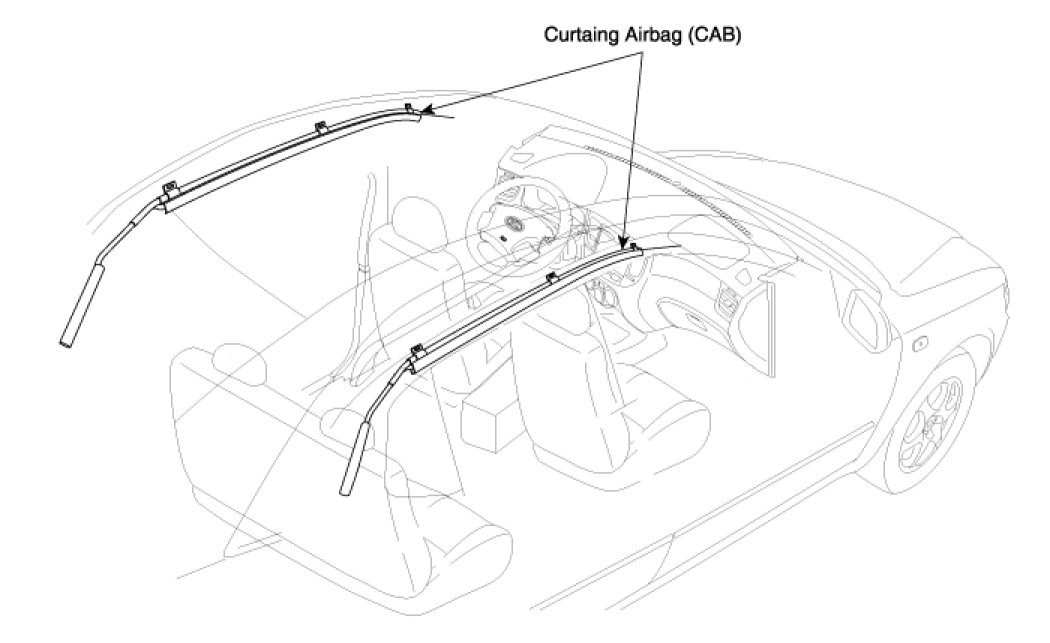 Curtaing Airbag (CAB)