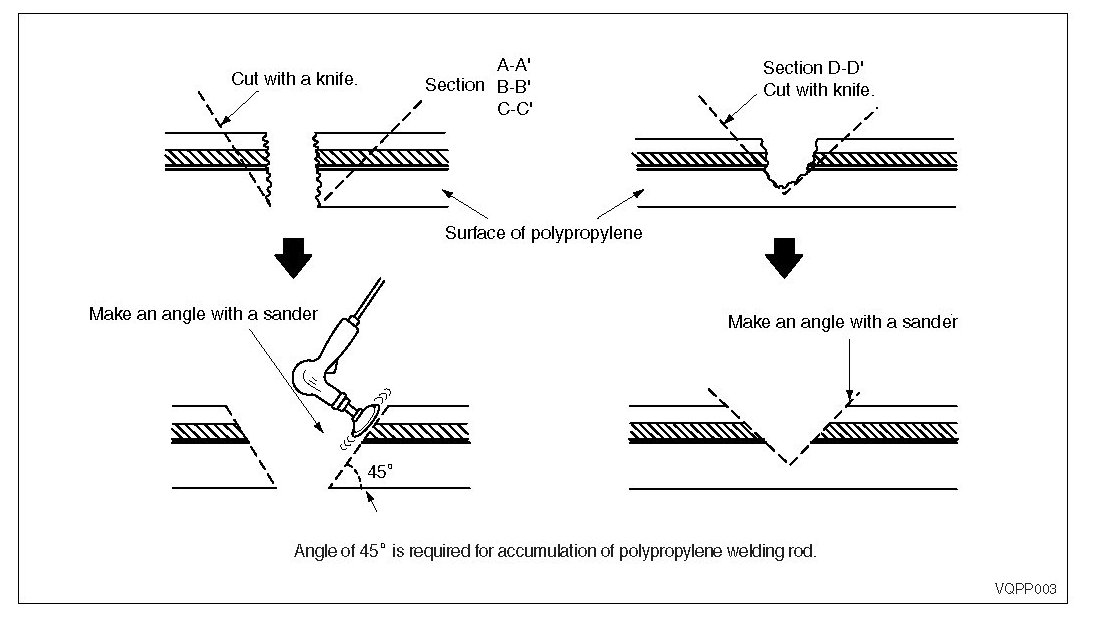 Cut with a knife.

Section A-A'
B-B'
C-C'

Section D-D'
Cut with knife.

Surface of polypropylene

Make an angle with a sander

Make an angle with a sander

45°

Angle of 45° is required for accumulation of polypropylene welding rod.

VQPP003