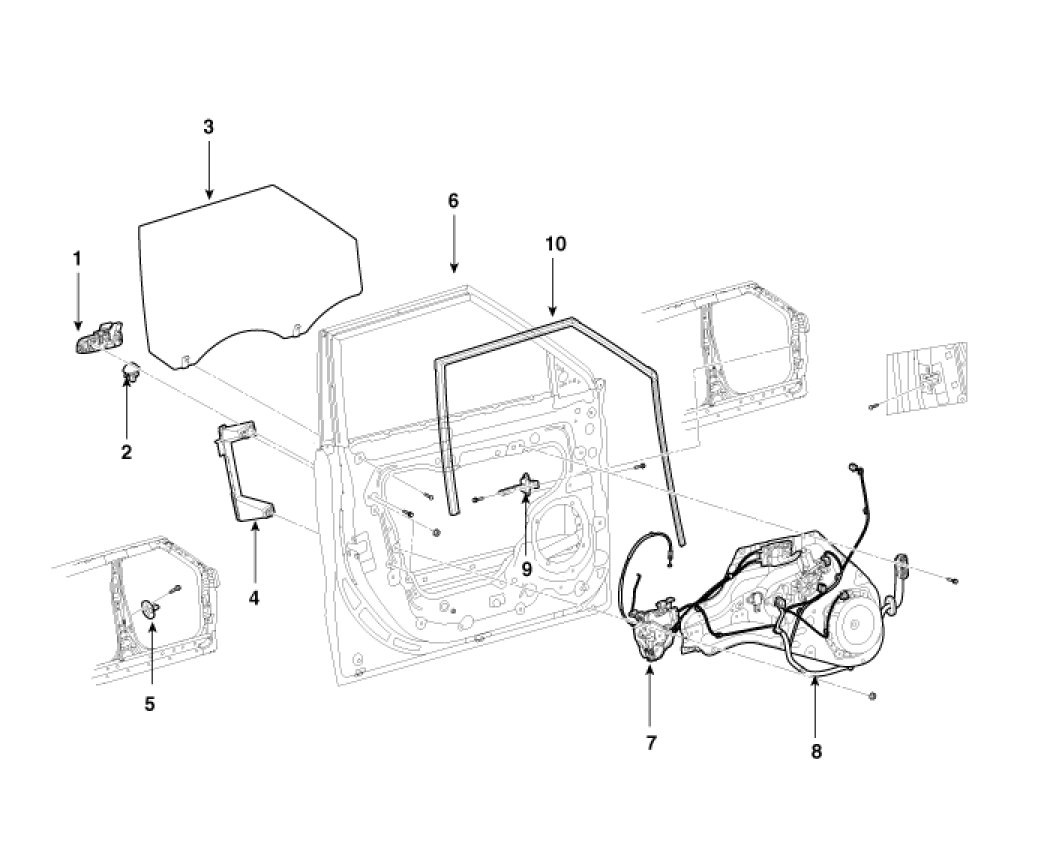 3
6
10
1
2
4
9
5
7
8