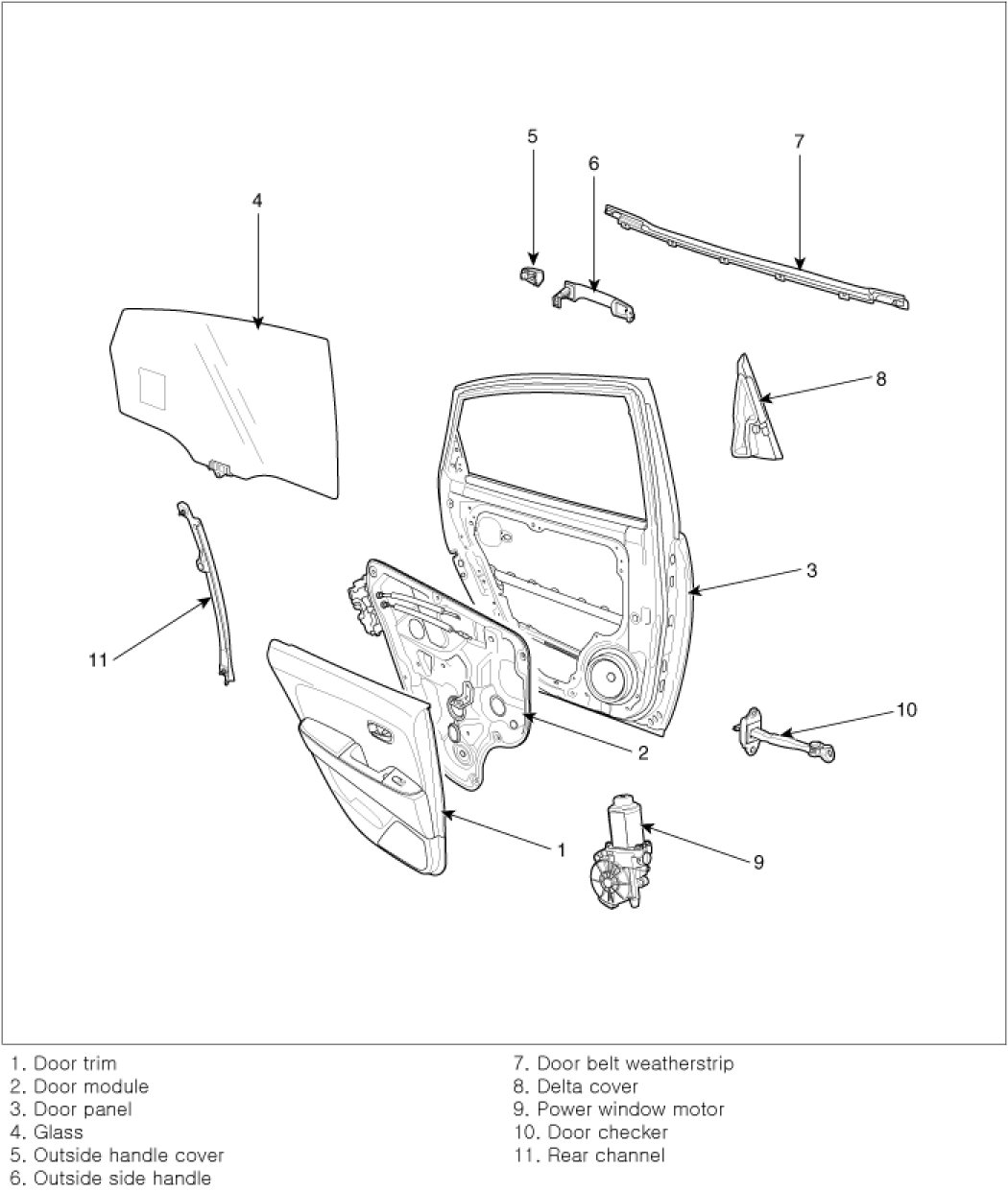 5
6
7
4
8
3
11
10
2
1
9

1. Door trim
2. Door module
3. Door panel
4. Glass
5. Outside handle cover
6. Outside side handle

7. Door belt weatherstrip
8. Delta cover
9. Power window motor
10. Door checker
11. Rear channel