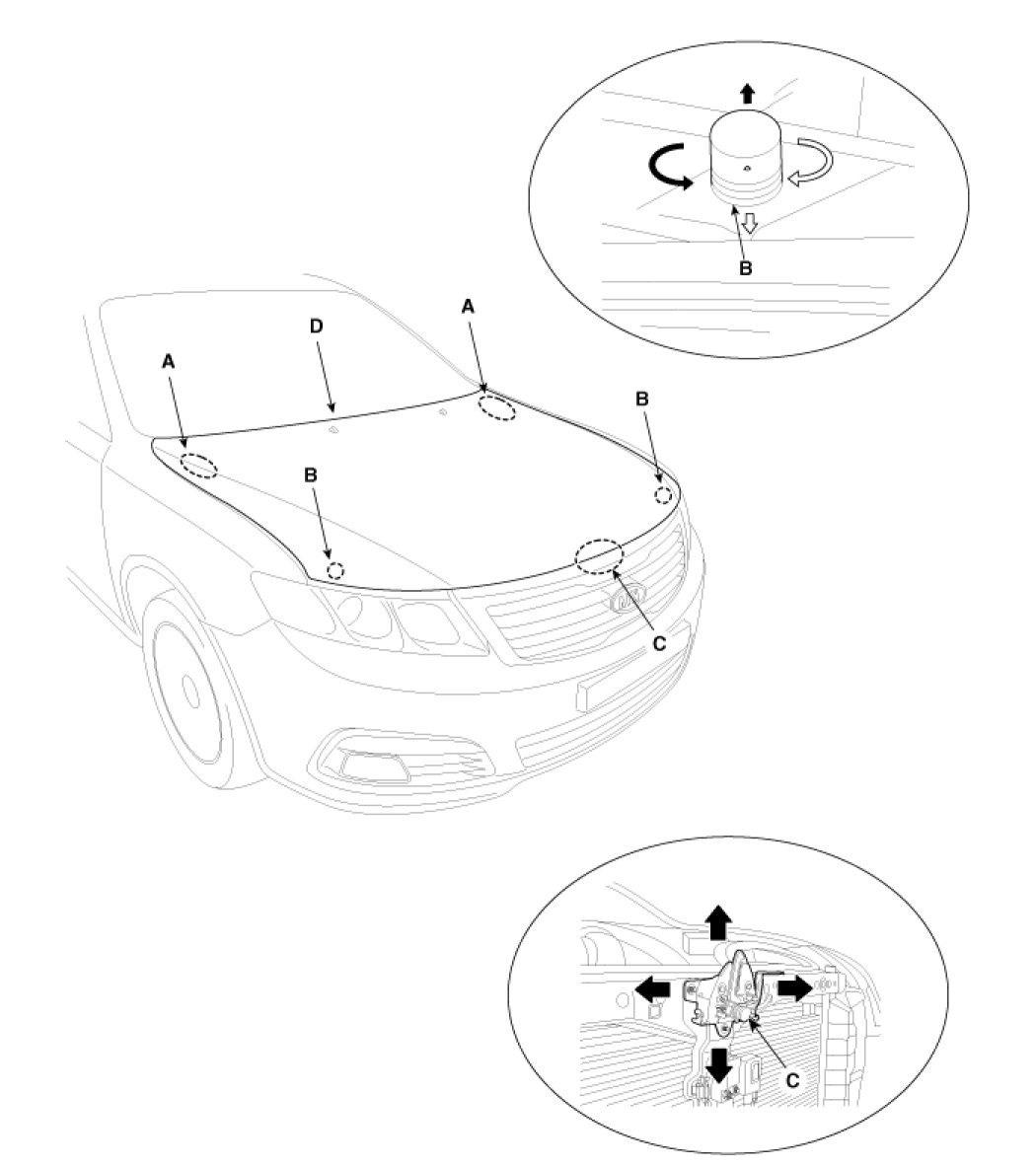 B

A

D

A

B

B

C

C