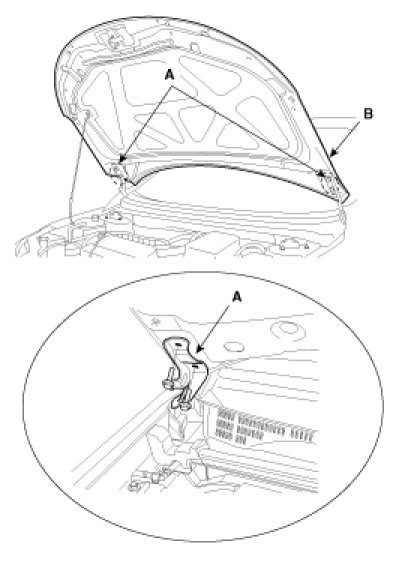 A
B
A