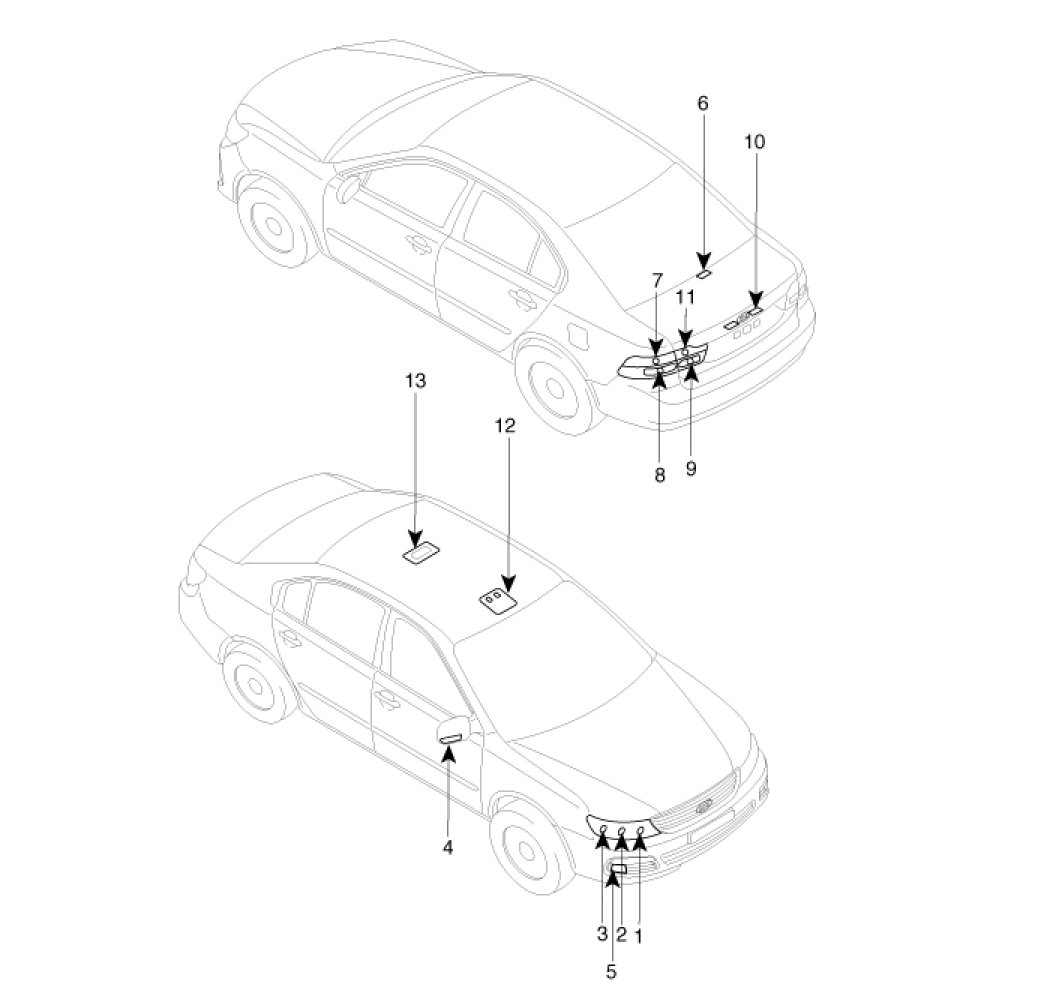 6
10
7
11
8
9
13
12
4
3
2
1
5