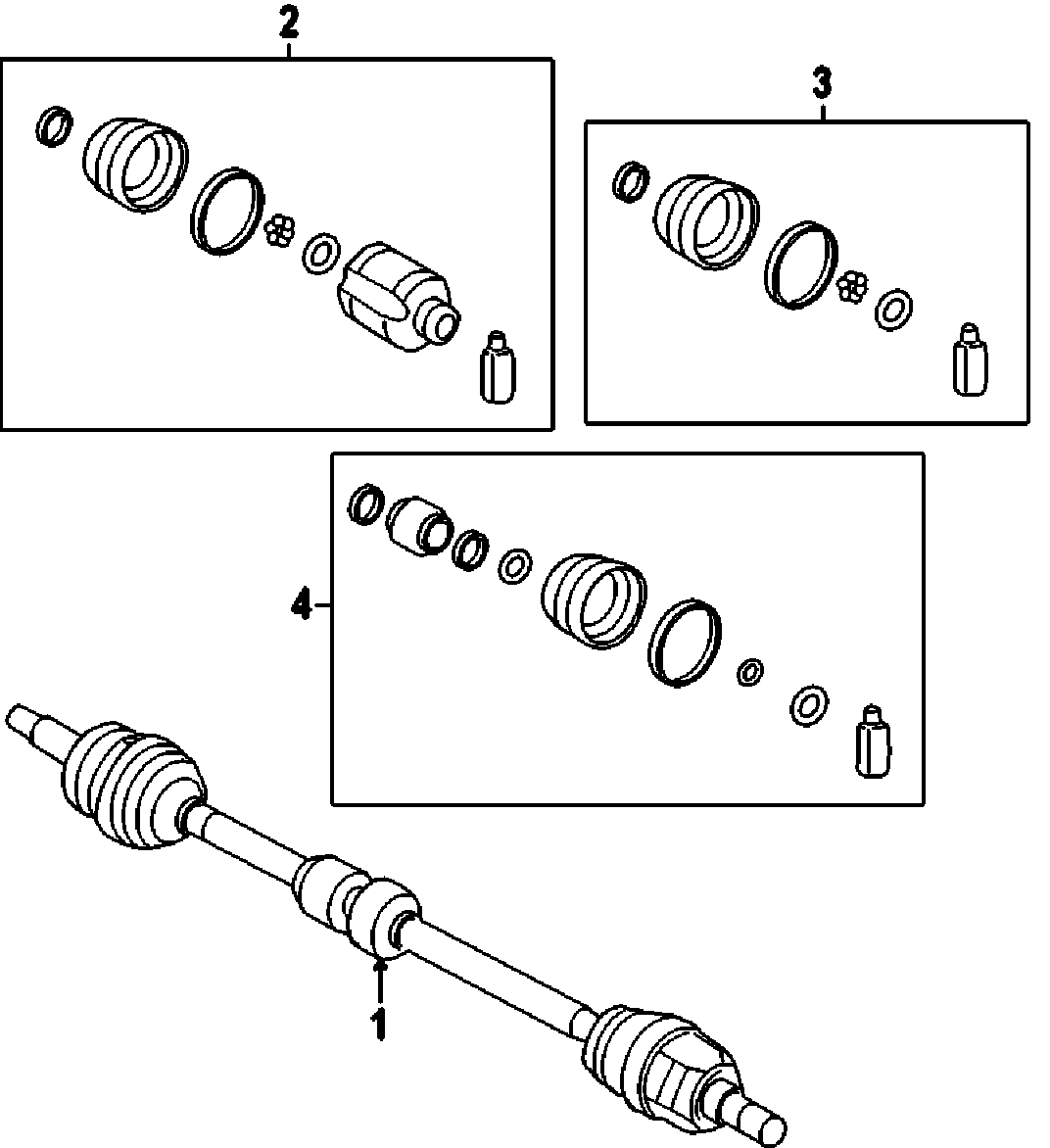 2

3

4

1