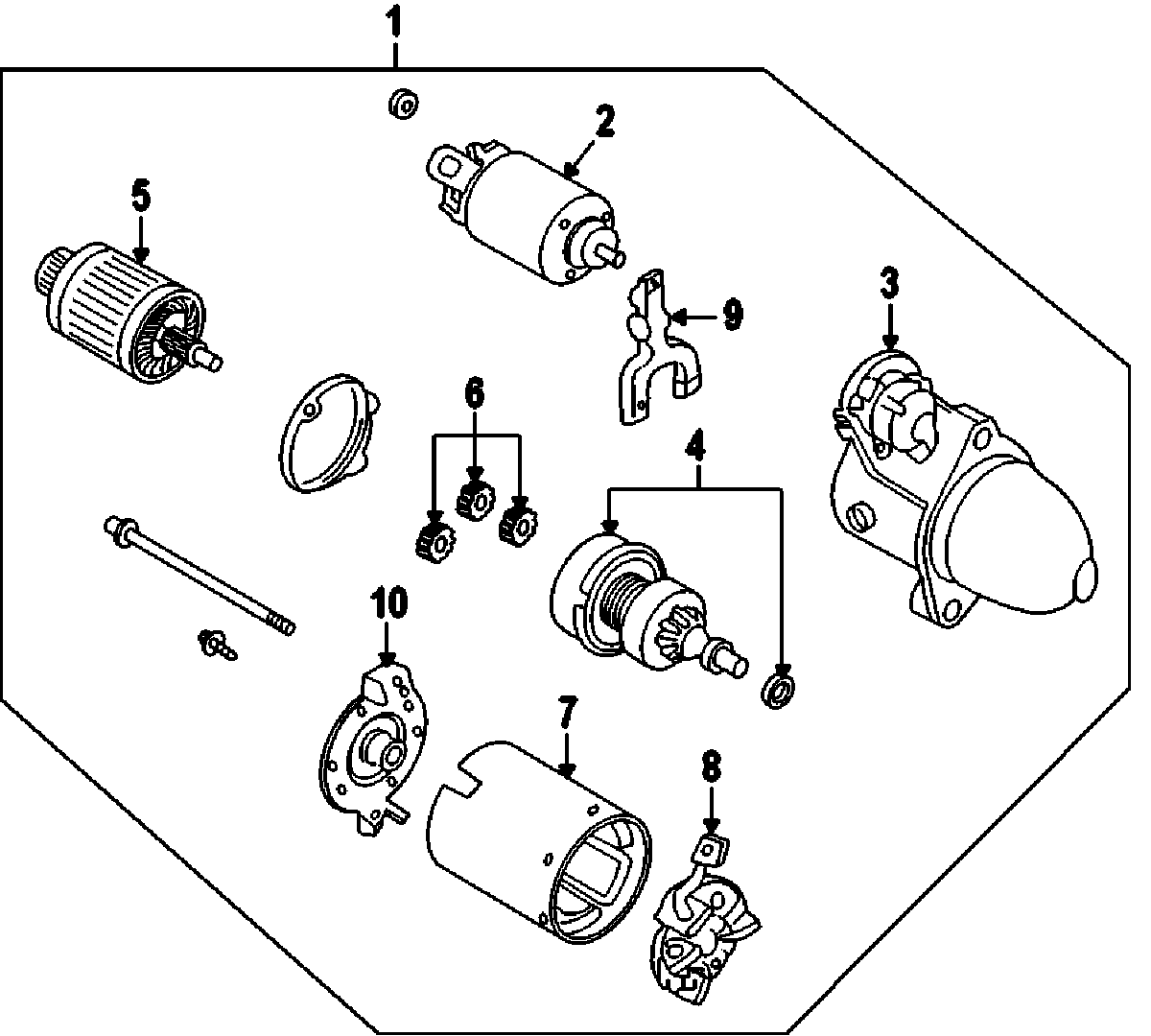 1
2
5
9
3
6
4
10
7
8