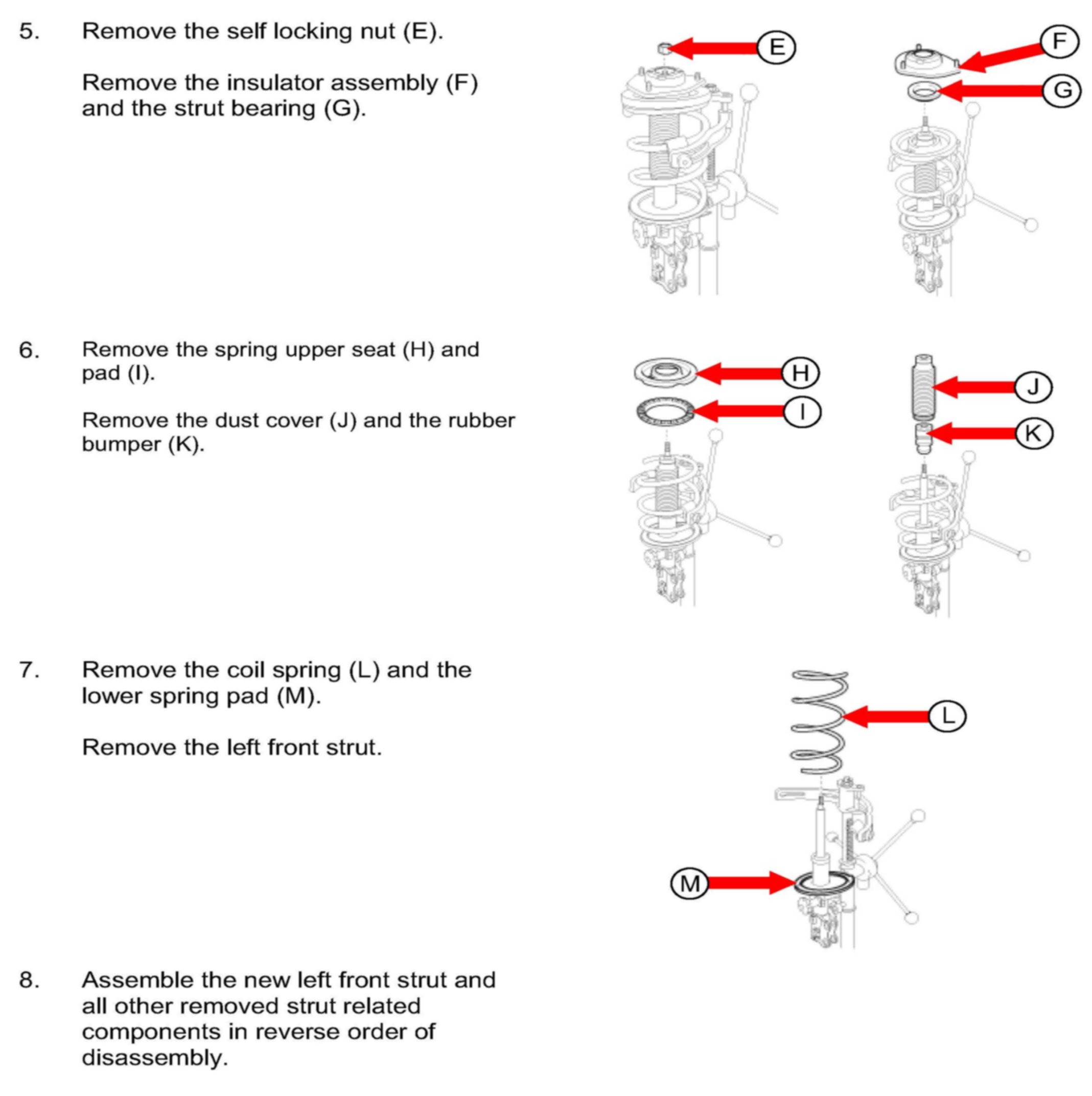 5. Remove the self locking nut (E).

Remove the insulator assembly (F) and the strut bearing (G).

E

F

G

6. Remove the spring upper seat (H) and pad (I).

Remove the dust cover (J) and the rubber bumper (K).

H

I

J

K

7. Remove the coil spring (L) and the lower spring pad (M).

Remove the left front strut.

L

M

8. Assemble the new left front strut and all other removed strut related components in reverse order of disassembly.