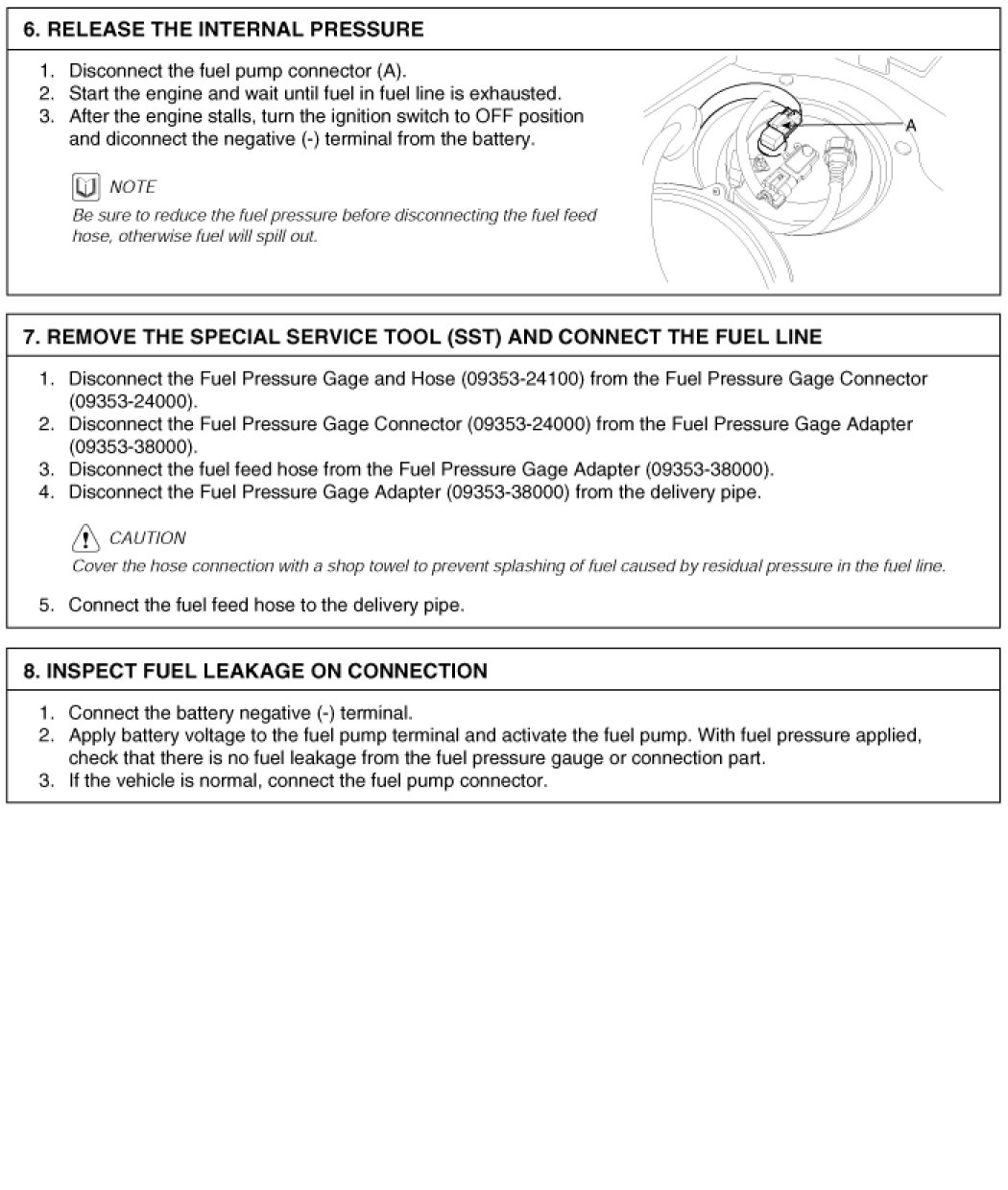 6. RELEASE THE INTERNAL PRESSURE

1. Disconnect the fuel pump connector (A).
2. Start the engine and wait until fuel in fuel line is exhausted.
3. After the engine stalls, turn the ignition switch to OFF position and diconnect the negative (-) terminal from the battery.

NOTE
Be sure to reduce the fuel pressure before disconnecting the fuel feed hose, otherwise fuel will spill out.

A

7. REMOVE THE SPECIAL SERVICE TOOL (SST) AND CONNECT THE FUEL LINE

1. Disconnect the Fuel Pressure Gage and Hose (09353-24100) from the Fuel Pressure Gage Connector (09353-24000).
2. Disconnect the Fuel Pressure Gage Connector (09353-24000) from the Fuel Pressure Gage Adapter (09353-38000).
3. Disconnect the fuel feed hose from the Fuel Pressure Gage Adapter (09353-38000).
4. Disconnect the Fuel Pressure Gage Adapter (09353-38000) from the delivery pipe.

CAUTION
Cover the hose connection with a shop towel to prevent splashing of fuel caused by residual pressure in the fuel line.

5. Connect the fuel feed hose to the delivery pipe.

8. INSPECT FUEL LEAKAGE ON CONNECTION

1. Connect the battery negative (-) terminal.
2. Apply battery voltage to the fuel pump terminal and activate the fuel pump. With fuel pressure applied, check that there is no fuel leakage from the fuel pressure gauge or connection part.
3. If the vehicle is normal, connect the fuel pump connector.