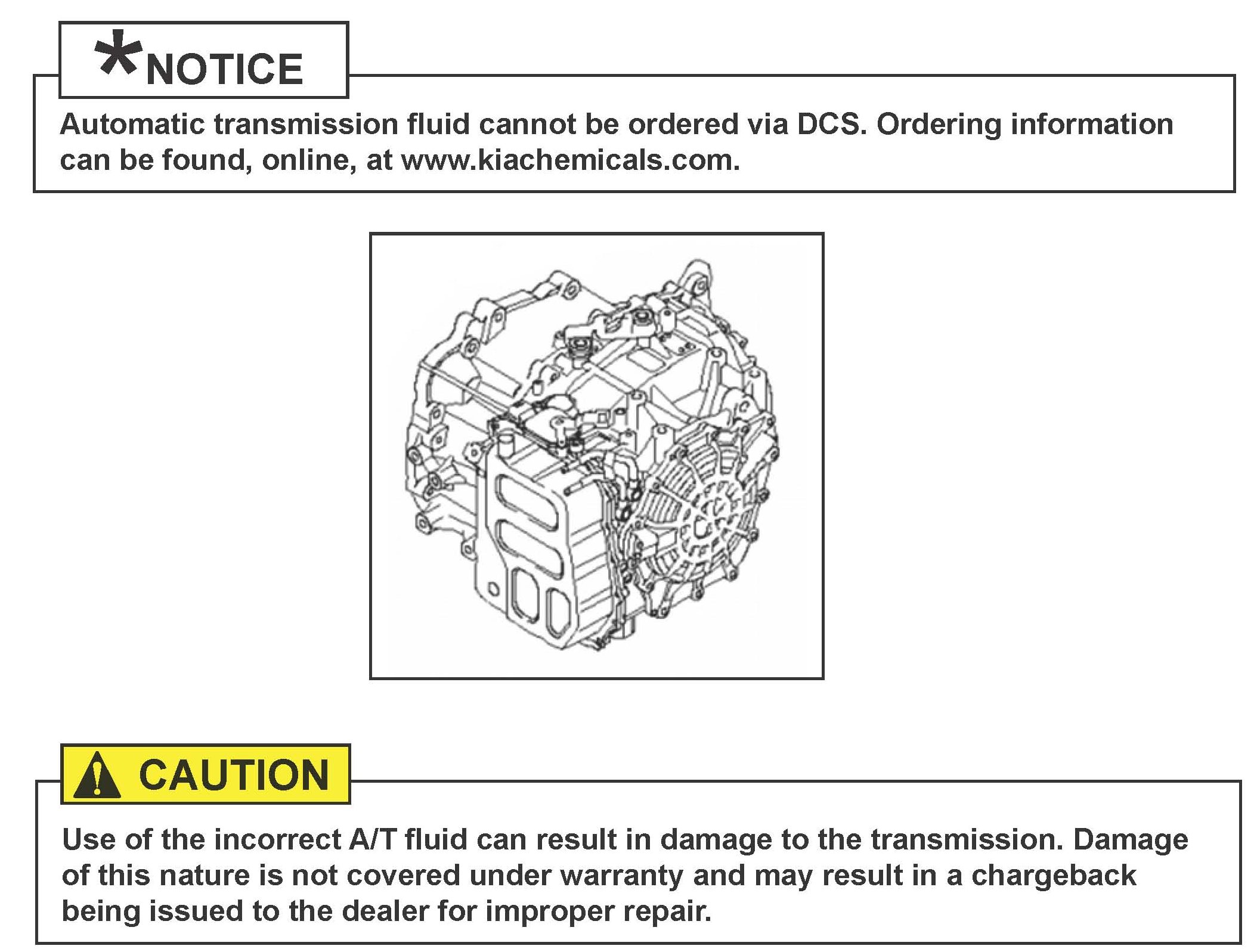 *NOTICE

Automatic transmission fluid cannot be ordered via DCS. Ordering information can be found, online, at www.kiachemicals.com.

CAUTION

Use of the incorrect A/T fluid can result in damage to the transmission. Damage of this nature is not covered under warranty and may result in a chargeback being issued to the dealer for improper repair.