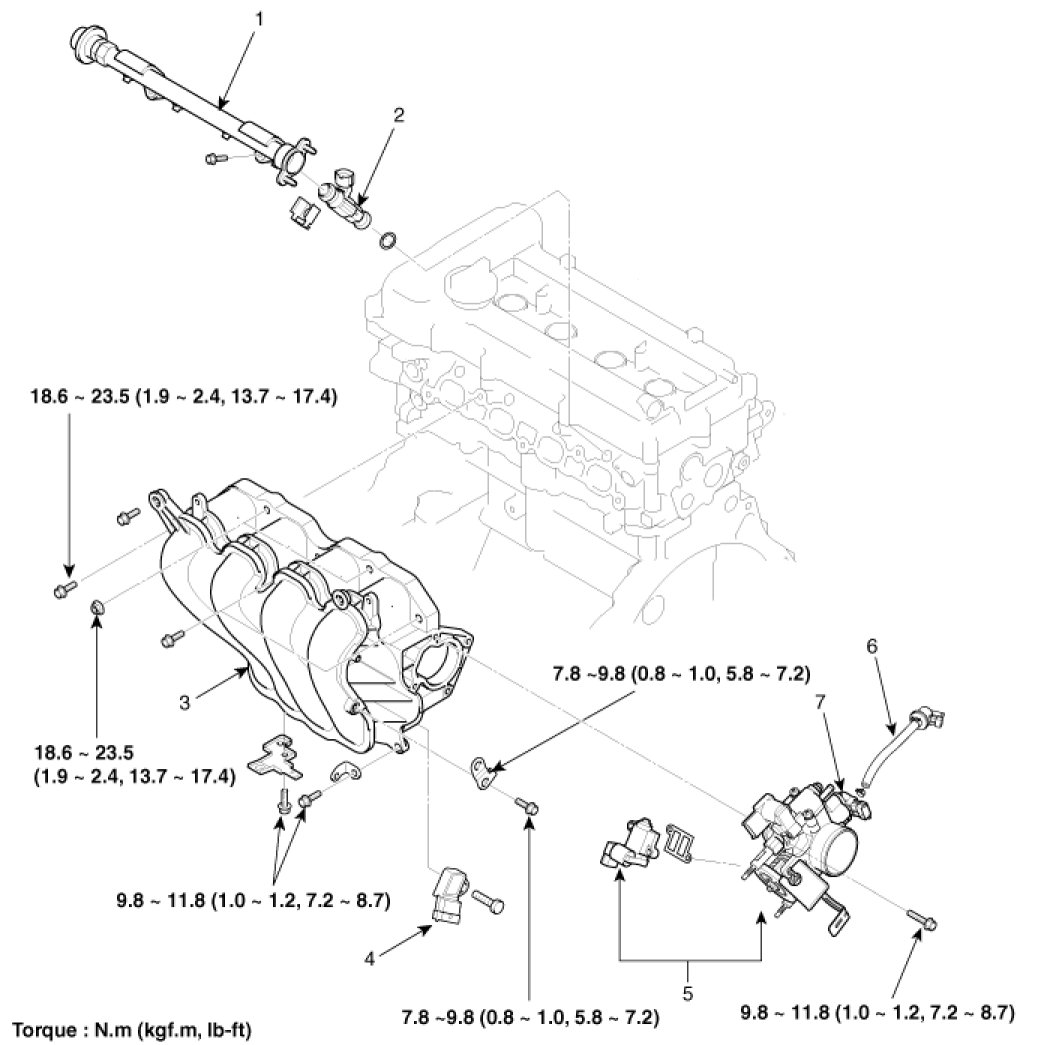 1

2

18.6 ~ 23.5 (1.9 ~ 2.4, 13.7 ~ 17.4)

3

18.6 ~ 23.5
(1.9 ~ 2.4, 13.7 ~ 17.4)

7.8 ~9.8 (0.8 ~ 1.0, 5.8 ~ 7.2)

6

7

9.8 ~ 11.8 (1.0 ~ 1.2, 7.2 ~ 8.7)

4

5

7.8 ~9.8 (0.8 ~ 1.0, 5.8 ~ 7.2)

9.8 ~ 11.8 (1.0 ~ 1.2, 7.2 ~ 8.7)

Torque : N.m (kgf.m, lb-ft)