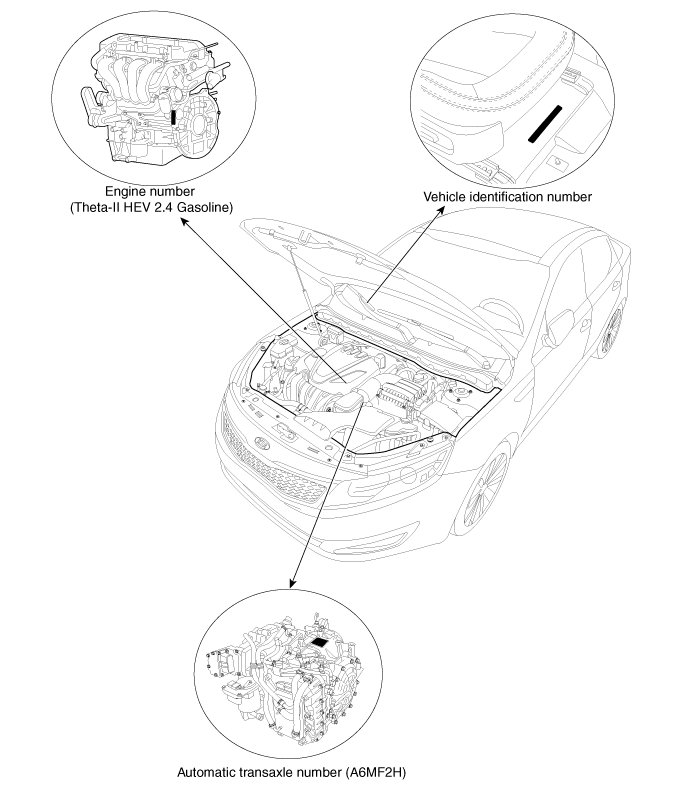 Engine number
(Theta-II HEV 2.4 Gasoline)

Vehicle identification number

Automatic transaxle number (A6MF2H)