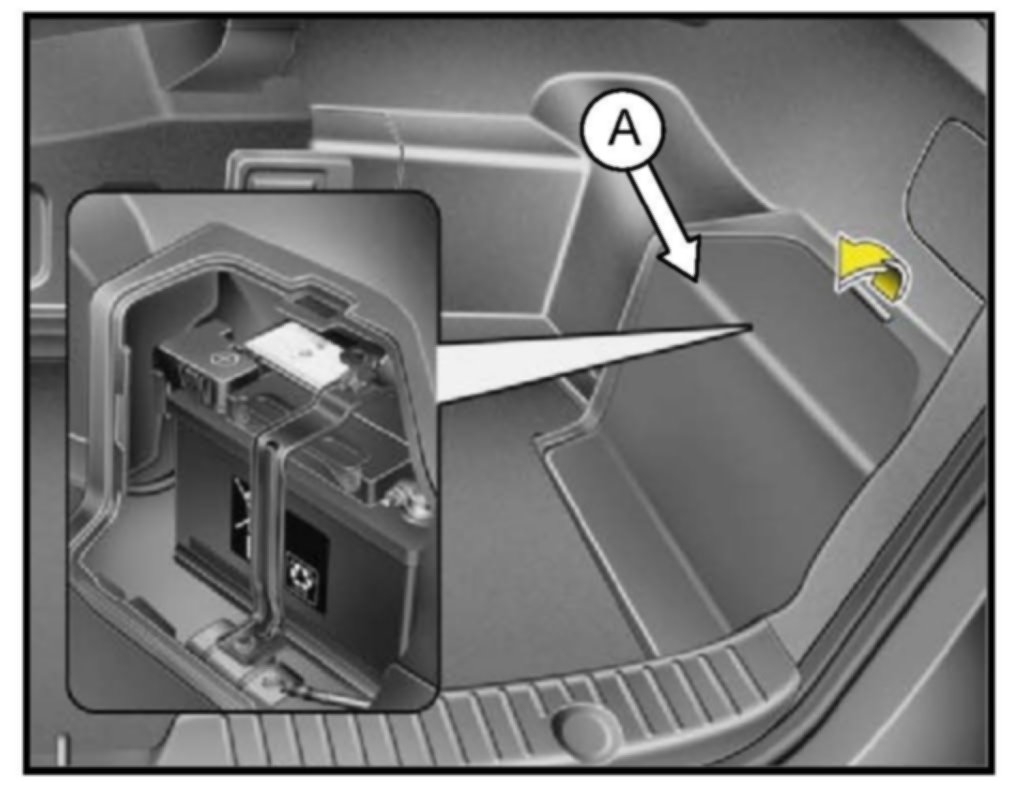 A