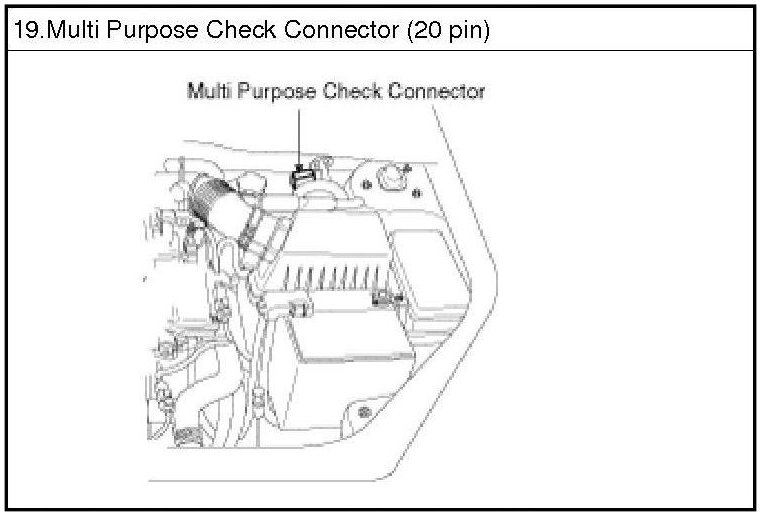 19.Multi Purpose Check Connector (20 pin)

Multi Purpose Check Connector