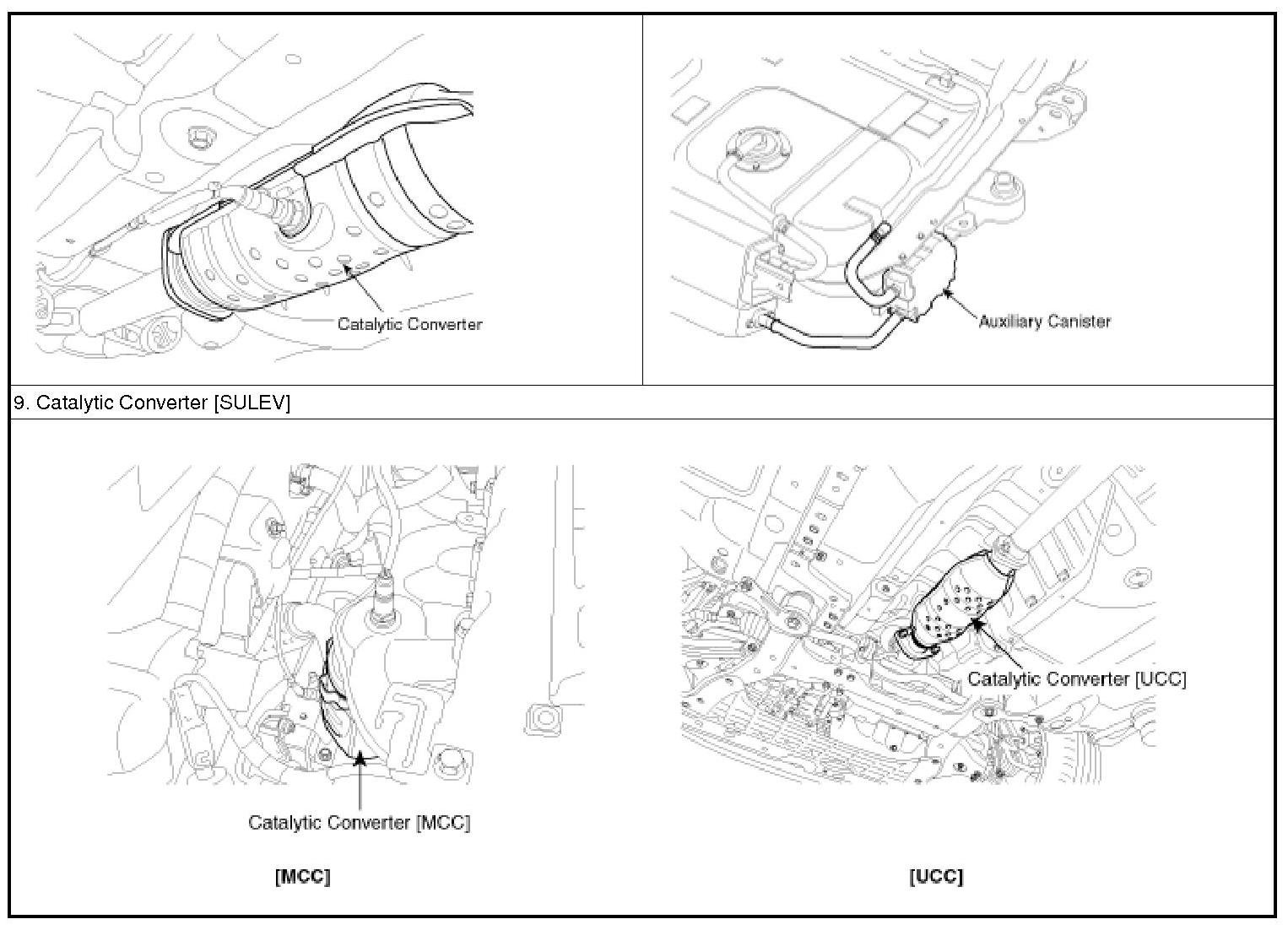 Catalytic Converter

Auxiliary Canister

9. Catalytic Converter [SULEV]

Catalytic Converter [MCC]

[MCC]

Catalytic Converter [UCC]

[UCC]