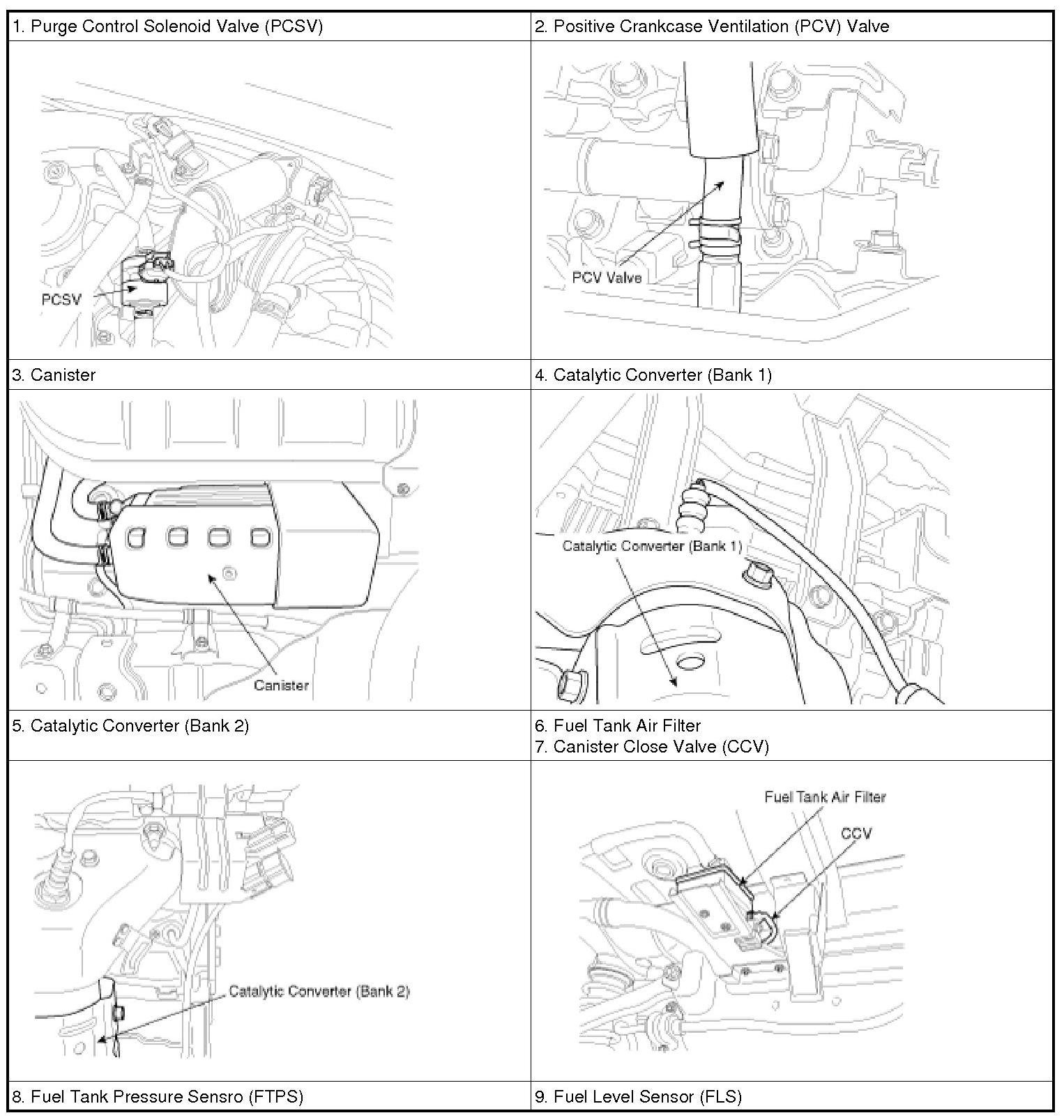 | 1. Purge Control Solenoid Valve (PCSV) | 2. Positive Crankcase Ventilation (PCV) Valve |
|---|---|
| PCSV | PCV Valve |
| 3. Canister | 4. Catalytic Converter (Bank 1) |
| Canister | Catalytic Converter (Bank 1) |
| 5. Catalytic Converter (Bank 2) | 6. Fuel Tank Air Filter 7. Canister Close Valve (CCV) |
| Catalytic Converter (Bank 2) | Fuel Tank Air Filter CCV |
| 8. Fuel Tank Pressure Sensro (FTPS) | 9. Fuel Level Sensor (FLS) |