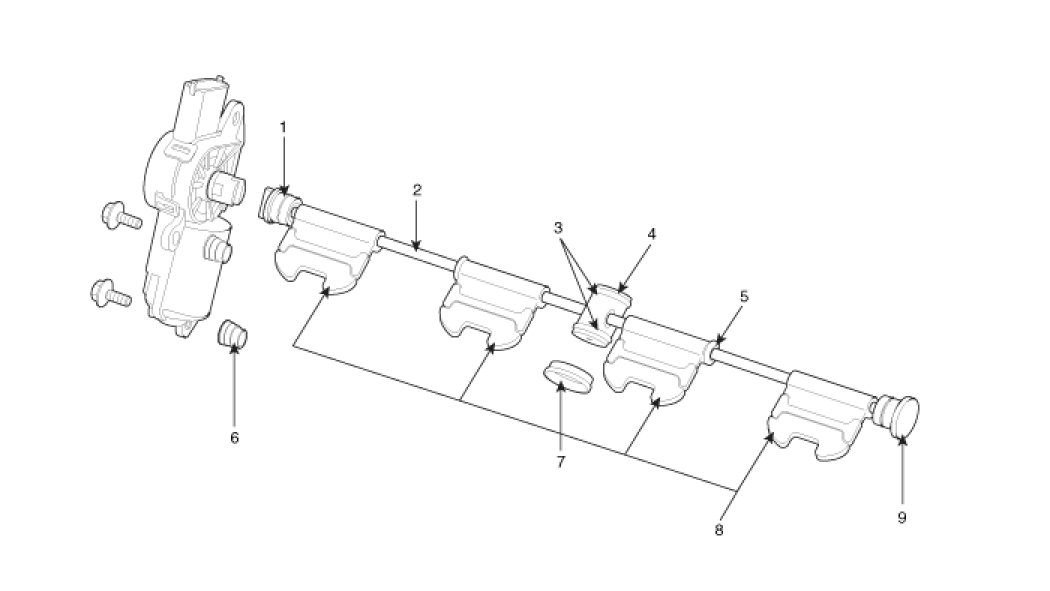 1
2
3
4
5
6
7
8
9