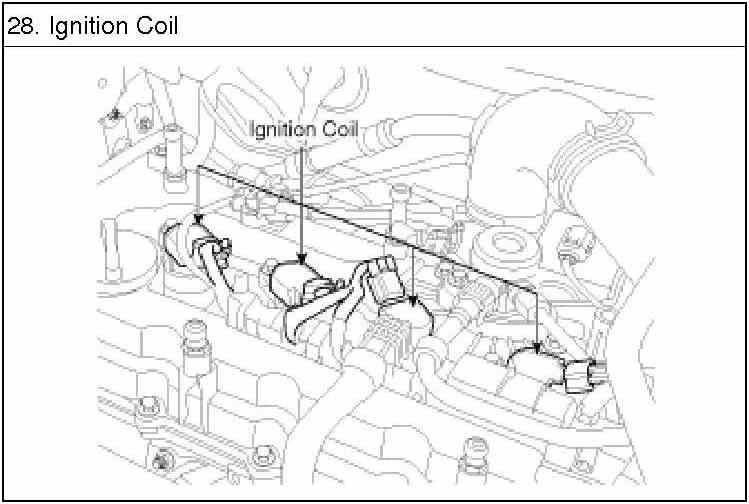 28. Ignition Coil

Ignition Coil