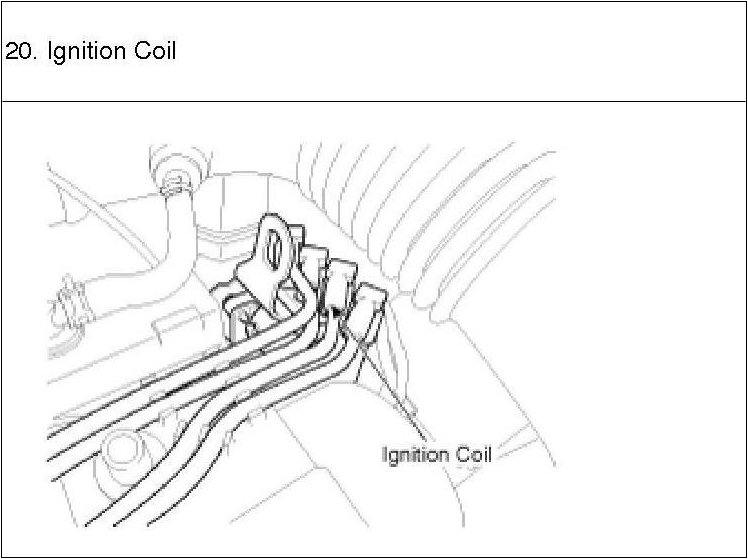 20. Ignition Coil

Ignition Coil