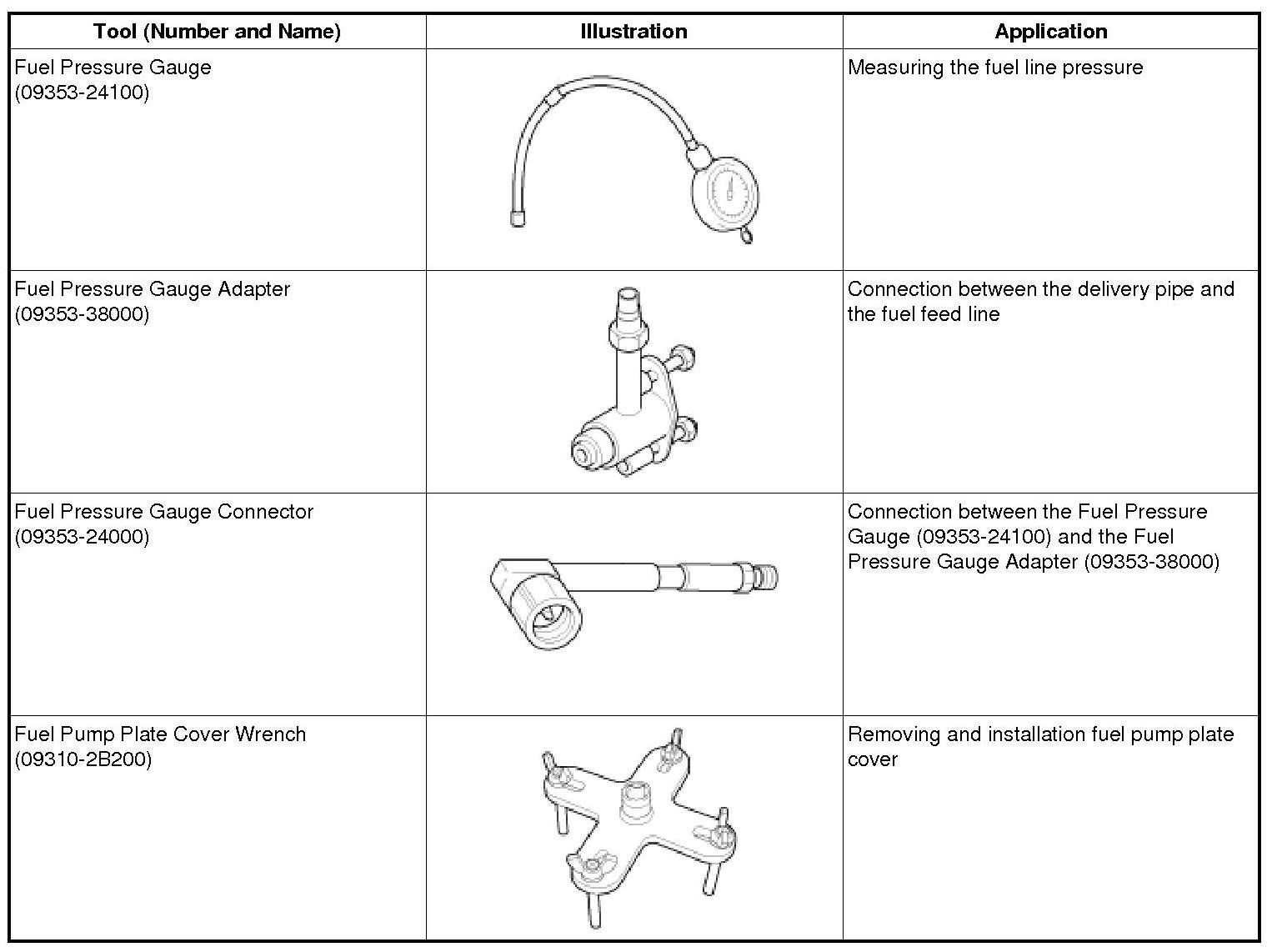 | Tool (Number and Name) | Illustration | Application |
|---|---|---|
| Fuel Pressure Gauge (09353-24100) | | Measuring the fuel line pressure |
| Fuel Pressure Gauge Adapter (09353-38000) | | Connection between the delivery pipe and the fuel feed line |
| Fuel Pressure Gauge Connector (09353-24000) | | Connection between the Fuel Pressure Gauge (09353-24100) and the Fuel Pressure Gauge Adapter (09353-38000) |
| Fuel Pump Plate Cover Wrench (09310-2B200) | | Removing and installation fuel pump plate cover |