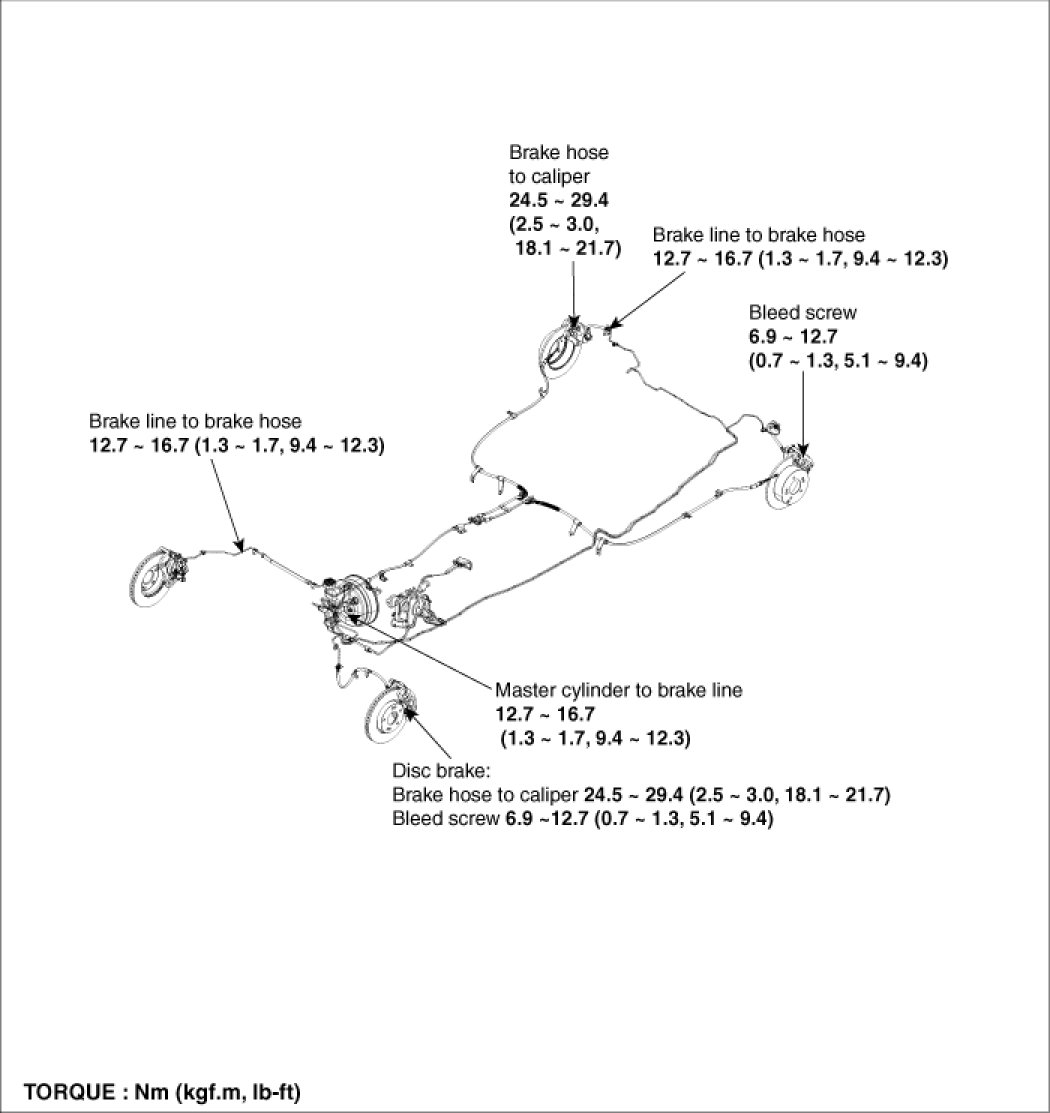 Brake hose to caliper
24.5 ~ 29.4
(2.5 ~ 3.0,
18.1 ~ 21.7)

Brake line to brake hose
12.7 ~ 16.7 (1.3 ~ 1.7, 9.4 ~ 12.3)

Bleed screw
6.9 ~ 12.7
(0.7 ~ 1.3, 5.1 ~ 9.4)

Brake line to brake hose
12.7 ~ 16.7 (1.3 ~ 1.7, 9.4 ~ 12.3)

Master cylinder to brake line
12.7 ~ 16.7
(1.3 ~ 1.7, 9.4 ~ 12.3)

Disc brake:
Brake hose to caliper 24.5 ~ 29.4 (2.5 ~ 3.0, 18.1 ~ 21.7)
Bleed screw 6.9 ~12.7 (0.7 ~ 1.3, 5.1 ~ 9.4)

TORQUE : Nm (kgf.m, lb-ft)