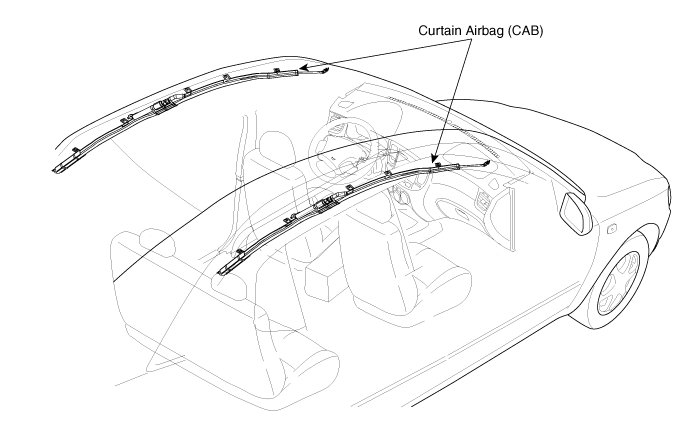 Curtain Airbag (CAB)