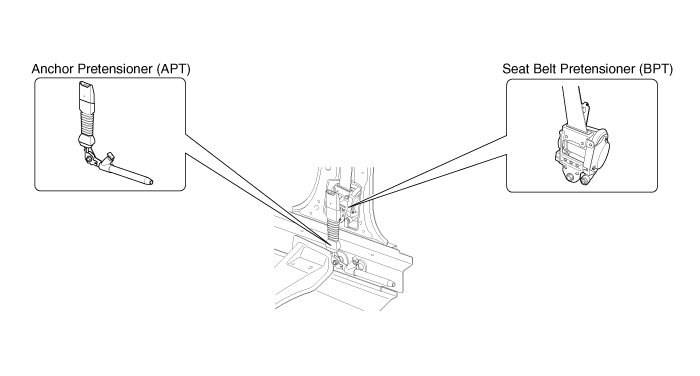 Anchor Pretensioner (APT)

Seat Belt Pretensioner (BPT)