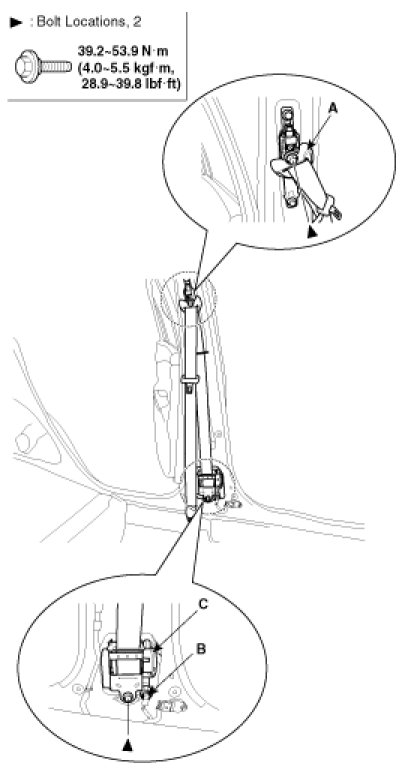 ▶ : Bolt Locations, 2

39.2~53.9 N·m
(4.0~5.5 kgf·m,
28.9~39.8 lbf·ft)

A

C

B