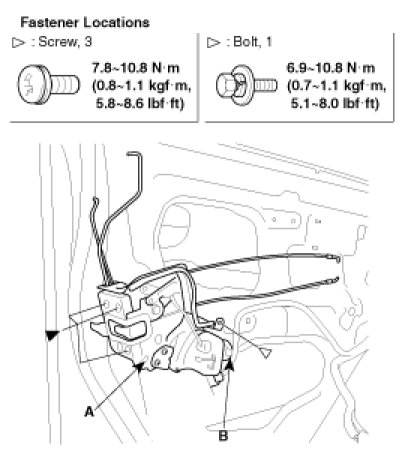 Fastener Locations

▷ : Screw, 3

7.8~10.8 N·m (0.8~1.1 kgf·m, 5.8~8.6 lbf·ft)

▷ : Bolt, 1

6.9~10.8 N·m (0.7~1.1 kgf·m, 5.1~8.0 lbf·ft)

A

B