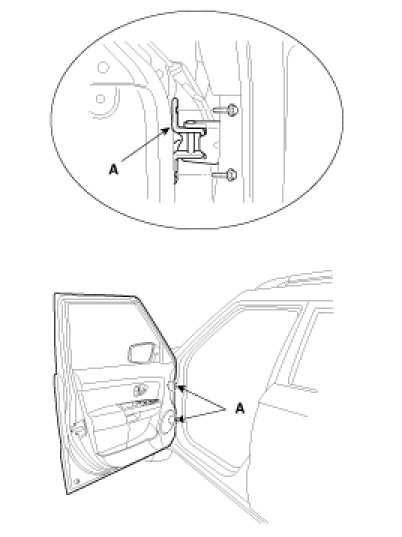 A

A