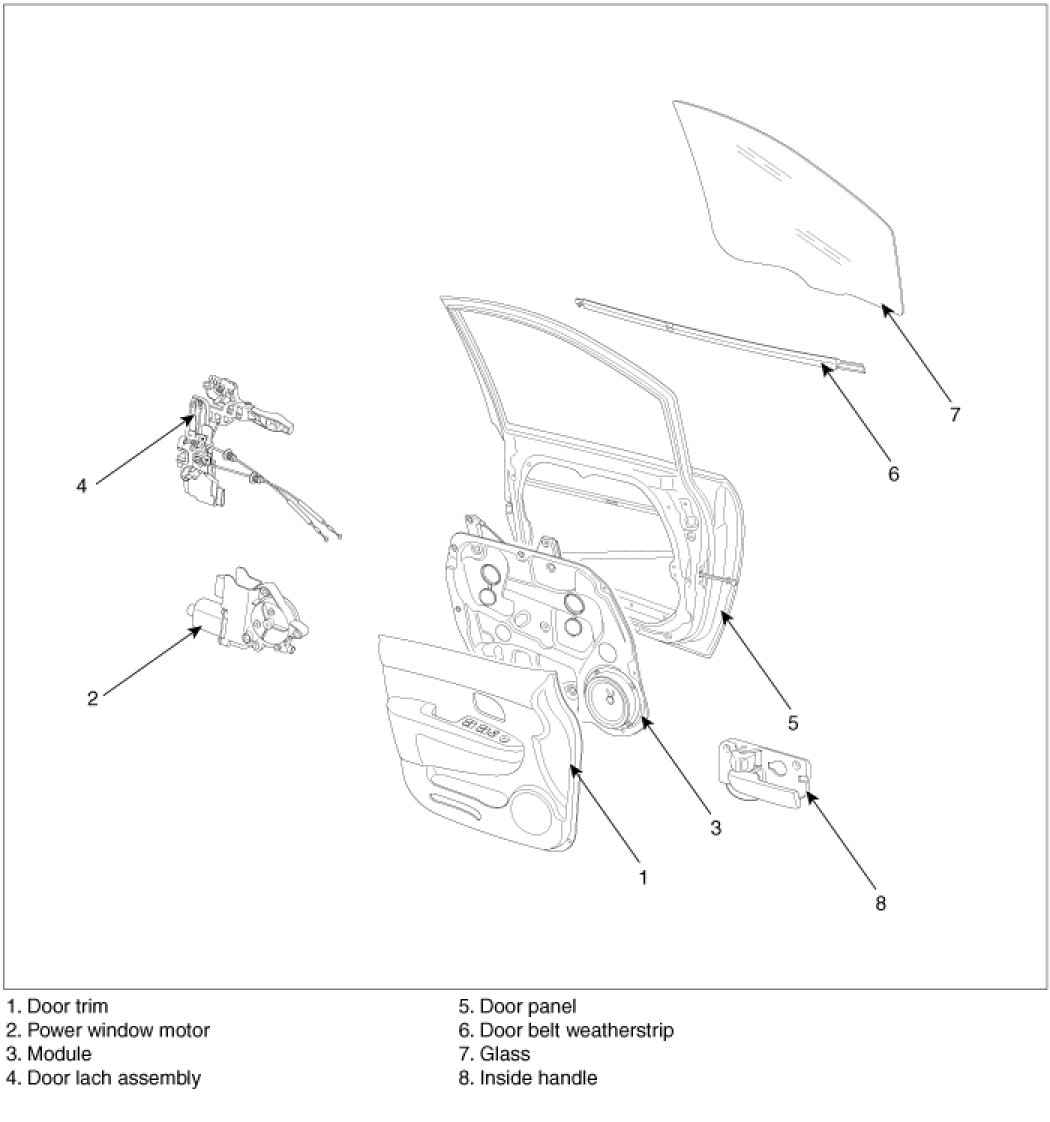 7

6

4

5

2

3

1

8

1. Door trim
2. Power window motor
3. Module
4. Door lach assembly

5. Door panel
6. Door belt weatherstrip
7. Glass
8. Inside handle