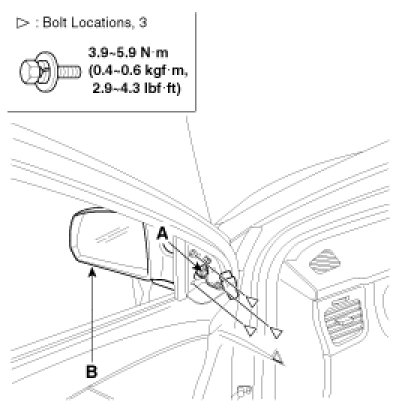 ▷ : Bolt Locations, 3

3.9~5.9 N·m
(0.4~0.6 kgf·m,
2.9~4.3 lbf·ft)

A

B