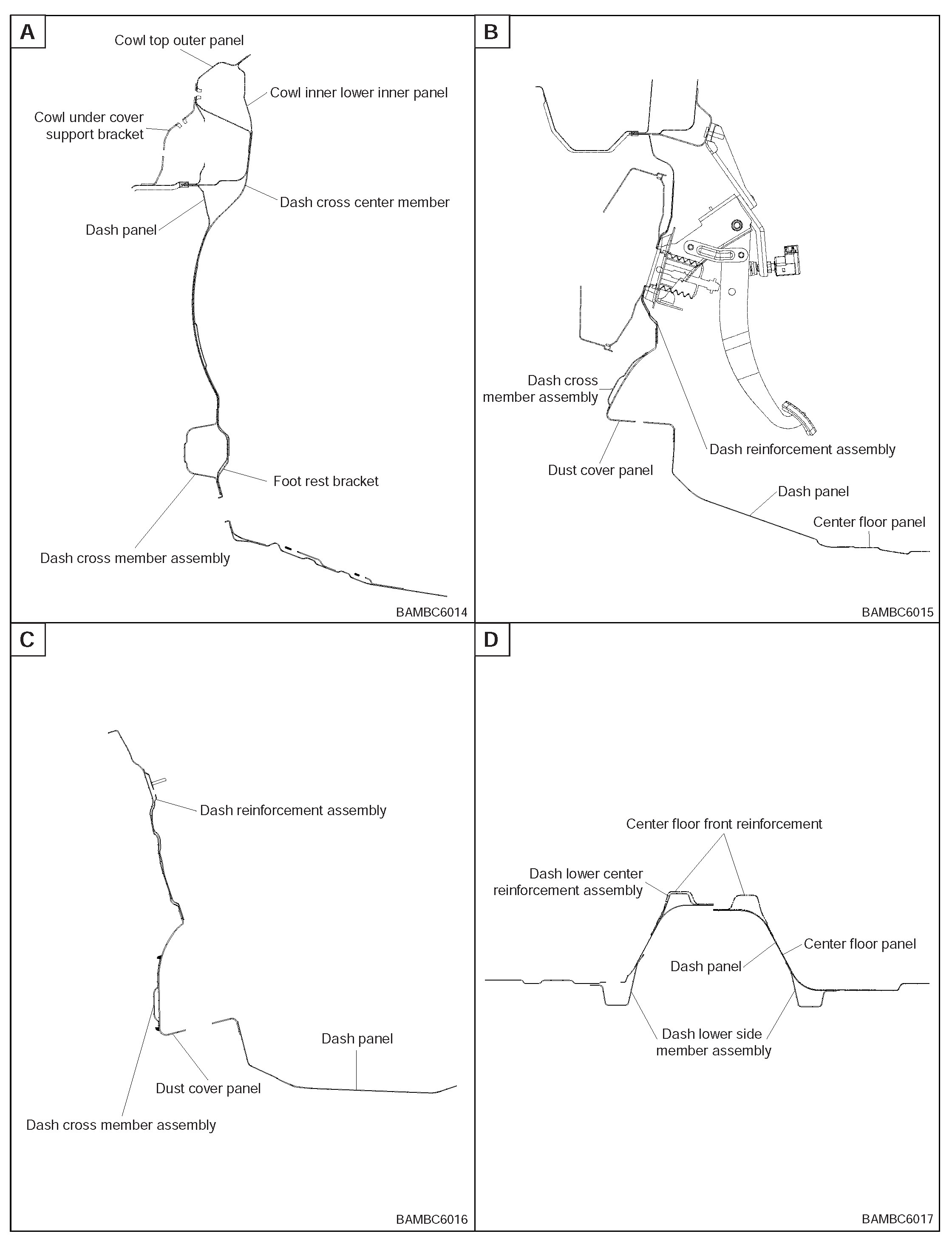 A

Cowl top outer panel

Cowl inner lower inner panel

Cowl under cover support bracket

Dash cross center member

Dash panel

Foot rest bracket

Dash cross member assembly

BAMBC6014

B

Dash cross member assembly

Dash reinforcement assembly

Dust cover panel

Dash panel

Center floor panel

BAMBC6015

C

Dash reinforcement assembly

Dash panel

Dust cover panel

Dash cross member assembly

BAMBC6016

D

Center floor front reinforcement

Dash lower center reinforcement assembly

Center floor panel

Dash panel

Dash lower side member assembly

BAMBC6017