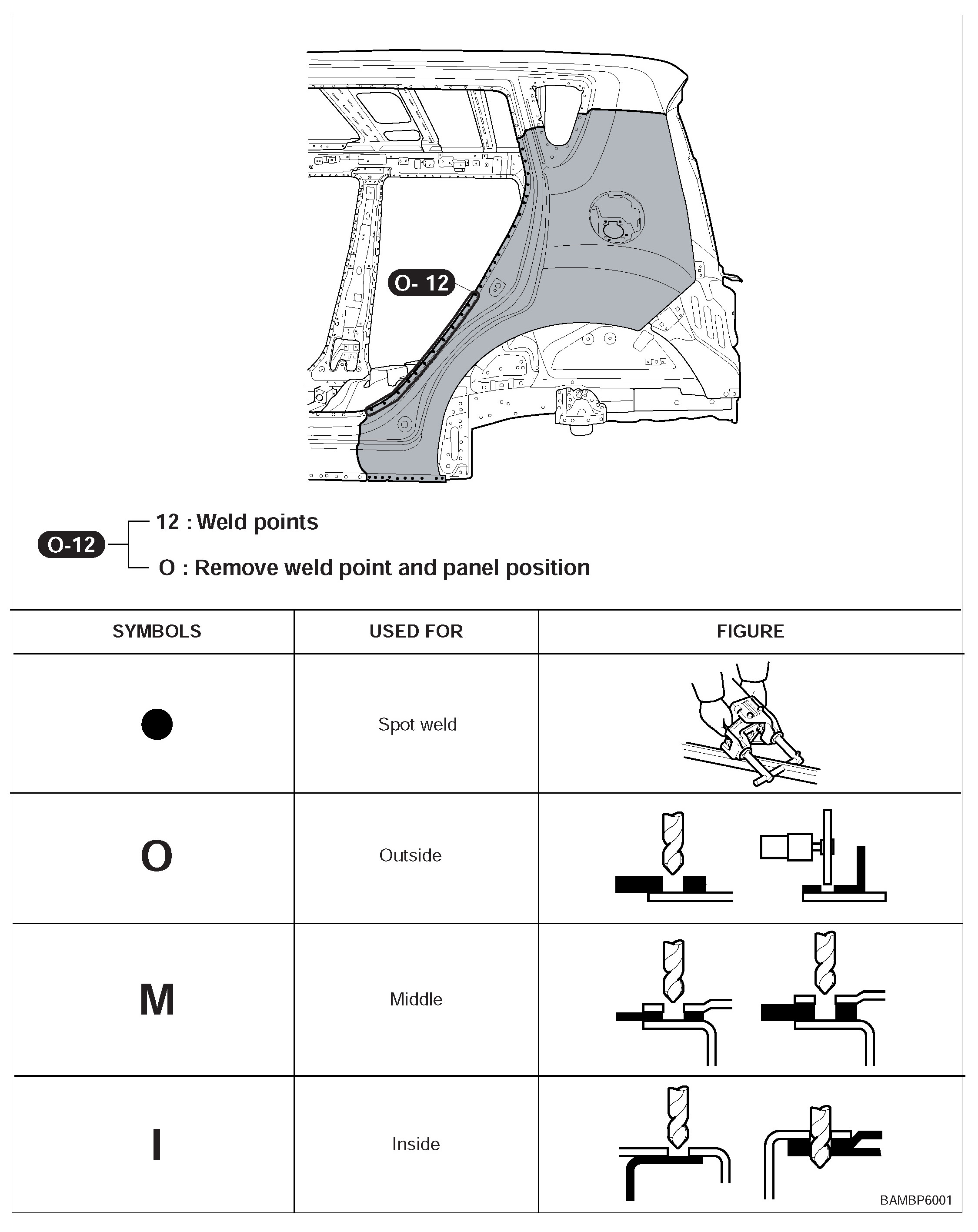 O- 12

O-12
12 : Weld points
O : Remove weld point and panel position

| SYMBOLS | USED FOR | FIGURE |
|---|---|---|
| ● | Spot weld | |
| O | Outside | |
| M | Middle | |
| I | Inside | |

BAMBP6001