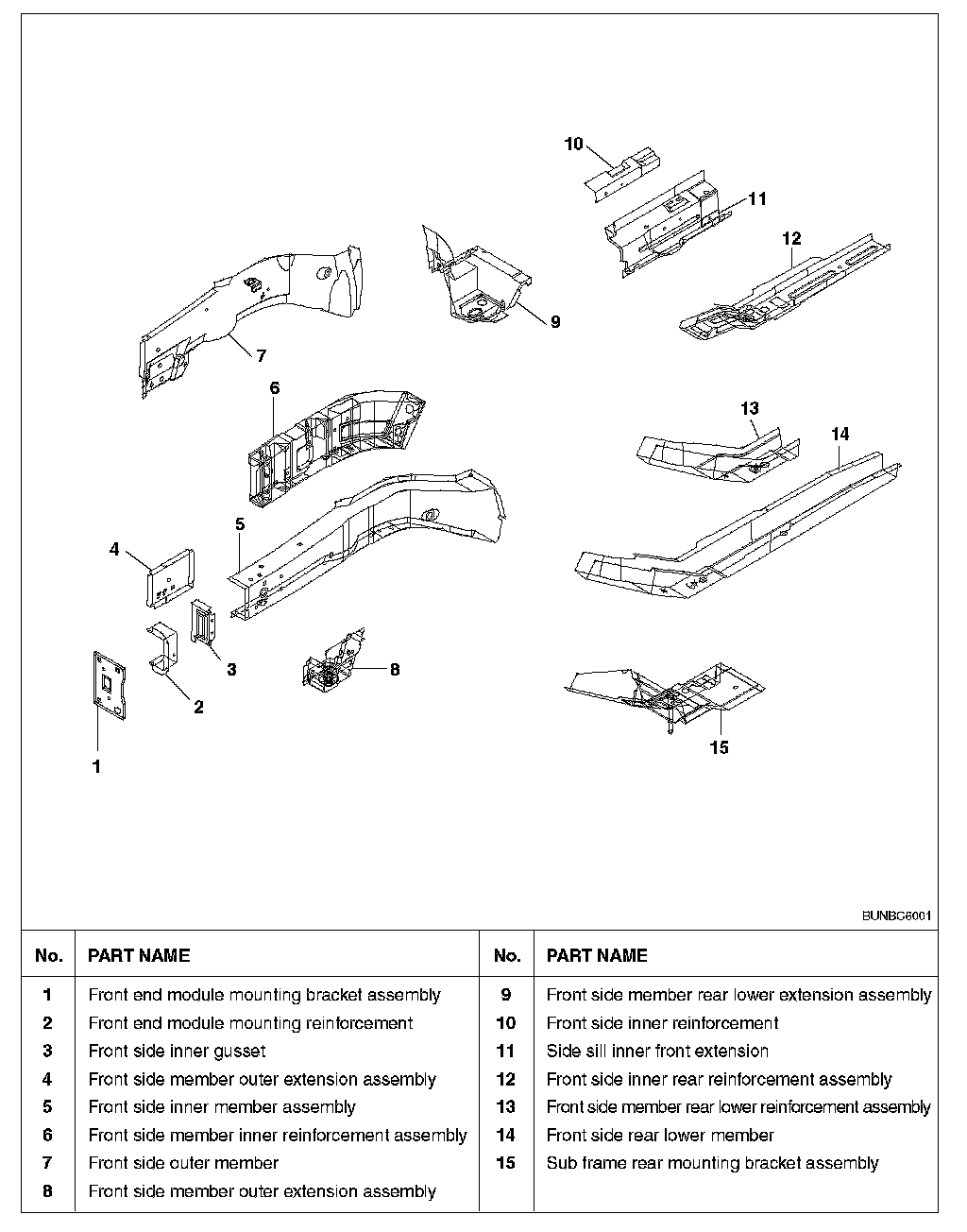 10
11
12
9
7
6
13
14
5
4
3
8
2
1
15

BUNBC6001

| No. | PART NAME | No. | PART NAME |
|---|---|---|---|
| 1 | Front end module mounting bracket assembly | 9 | Front side member rear lower extension assembly |
| 2 | Front end module mounting reinforcement | 10 | Front side inner reinforcement |
| 3 | Front side inner gusset | 11 | Side sill inner front extension |
| 4 | Front side member outer extension assembly | 12 | Front side inner rear reinforcement assembly |
| 5 | Front side inner member assembly | 13 | Front side member rear lower reinforcement assembly |
| 6 | Front side member inner reinforcement assembly | 14 | Front side rear lower member |
| 7 | Front side outer member | 15 | Sub frame rear mounting bracket assembly |
| 8 | Front side member outer extension assembly | | |