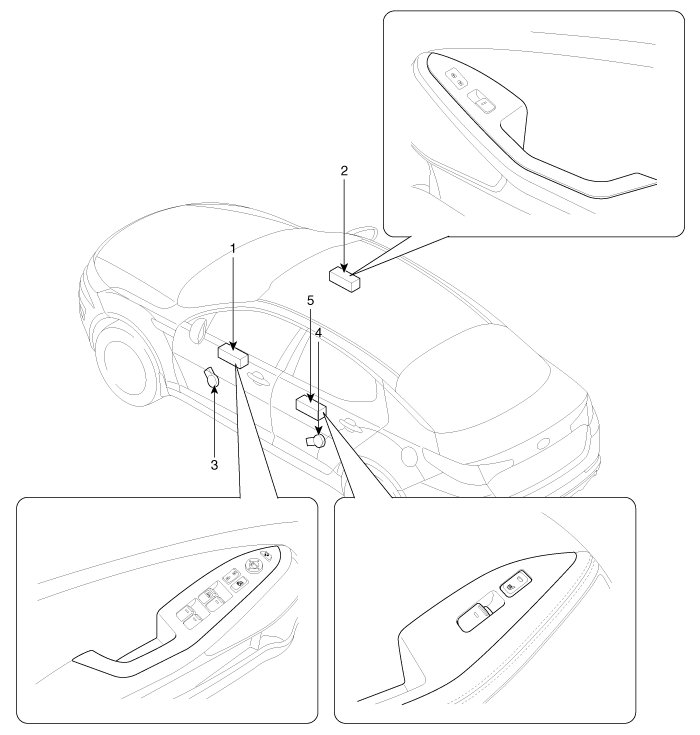 2
1
5
4
3