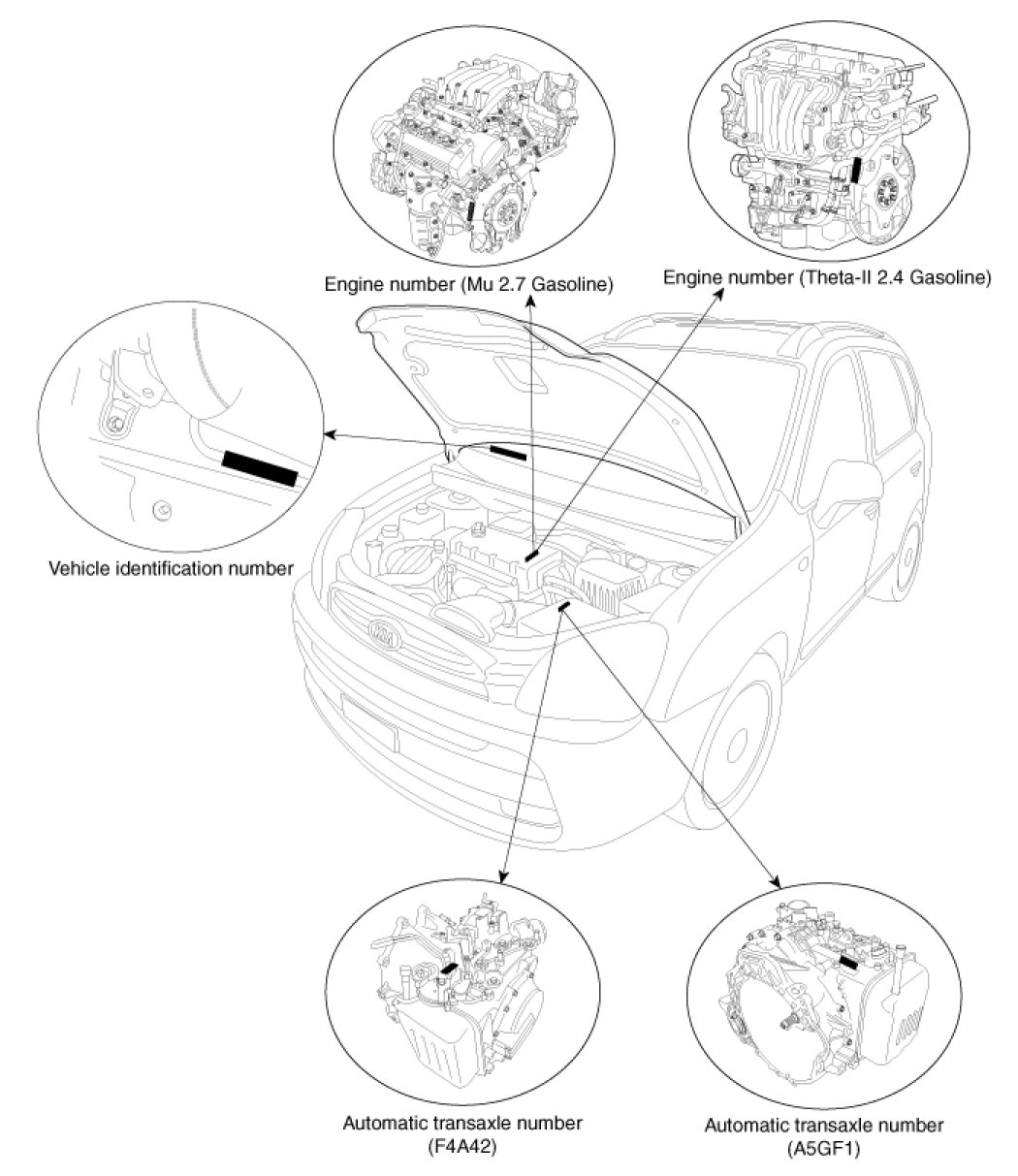 Engine number (Mu 2.7 Gasoline)

Engine number (Theta-II 2.4 Gasoline)

Vehicle identification number

Automatic transaxle number (F4A42)

Automatic transaxle number (A5GF1)