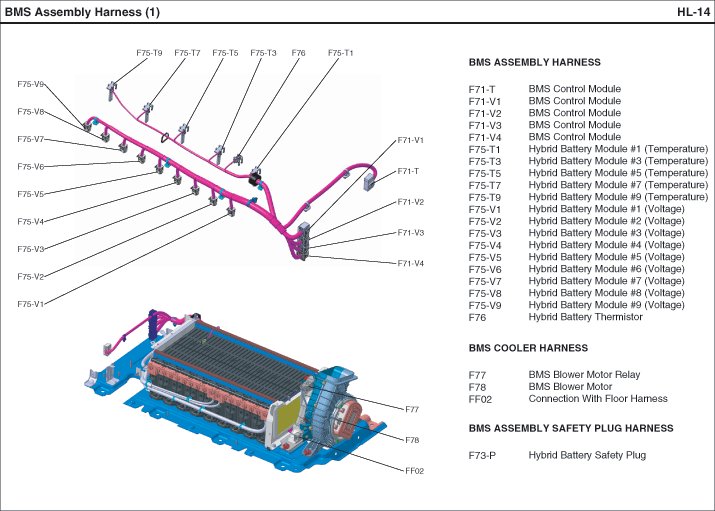 BMS Assembly Harness (1)

HL-14

F75-T9 F75-T7 F75-T5 F75-T3 F76 F75-T1

F75-V9
F75-V8
F75-V7
F75-V6
F75-V5
F75-V4
F75-V3
F75-V2
F75-V1

F71-V1
F71-T
F71-V2
F71-V3
F71-V4

F77
F78
FF02

BMS ASSEMBLY HARNESS

| | |
|---|---|
| F71-T | BMS Control Module |
| F71-V1 | BMS Control Module |
| F71-V2 | BMS Control Module |
| F71-V3 | BMS Control Module |
| F71-V4 | BMS Control Module |
| F75-T1 | Hybrid Battery Module #1 (Temperature) |
| F75-T3 | Hybrid Battery Module #3 (Temperature) |
| F75-T5 | Hybrid Battery Module #5 (Temperature) |
| F75-T7 | Hybrid Battery Module #7 (Temperature) |
| F75-T9 | Hybrid Battery Module #9 (Temperature) |
| F75-V1 | Hybrid Battery Module #1 (Voltage) |
| F75-V2 | Hybrid Battery Module #2 (Voltage) |
| F75-V3 | Hybrid Battery Module #3 (Voltage) |
| F75-V4 | Hybrid Battery Module #4 (Voltage) |
| F75-V5 | Hybrid Battery Module #5 (Voltage) |
| F75-V6 | Hybrid Battery Module #6 (Voltage) |
| F75-V7 | Hybrid Battery Module #7 (Voltage) |
| F75-V8 | Hybrid Battery Module #8 (Voltage) |
| F75-V9 | Hybrid Battery Module #9 (Voltage) |
| F76 | Hybrid Battery Thermistor |

BMS COOLER HARNESS

| | |
|---|---|
| F77 | BMS Blower Motor Relay |
| F78 | BMS Blower Motor |
| FF02 | Connection With Floor Harness |

BMS ASSEMBLY SAFETY PLUG HARNESS

| | |
|---|---|
| F73-P | Hybrid Battery Safety Plug |